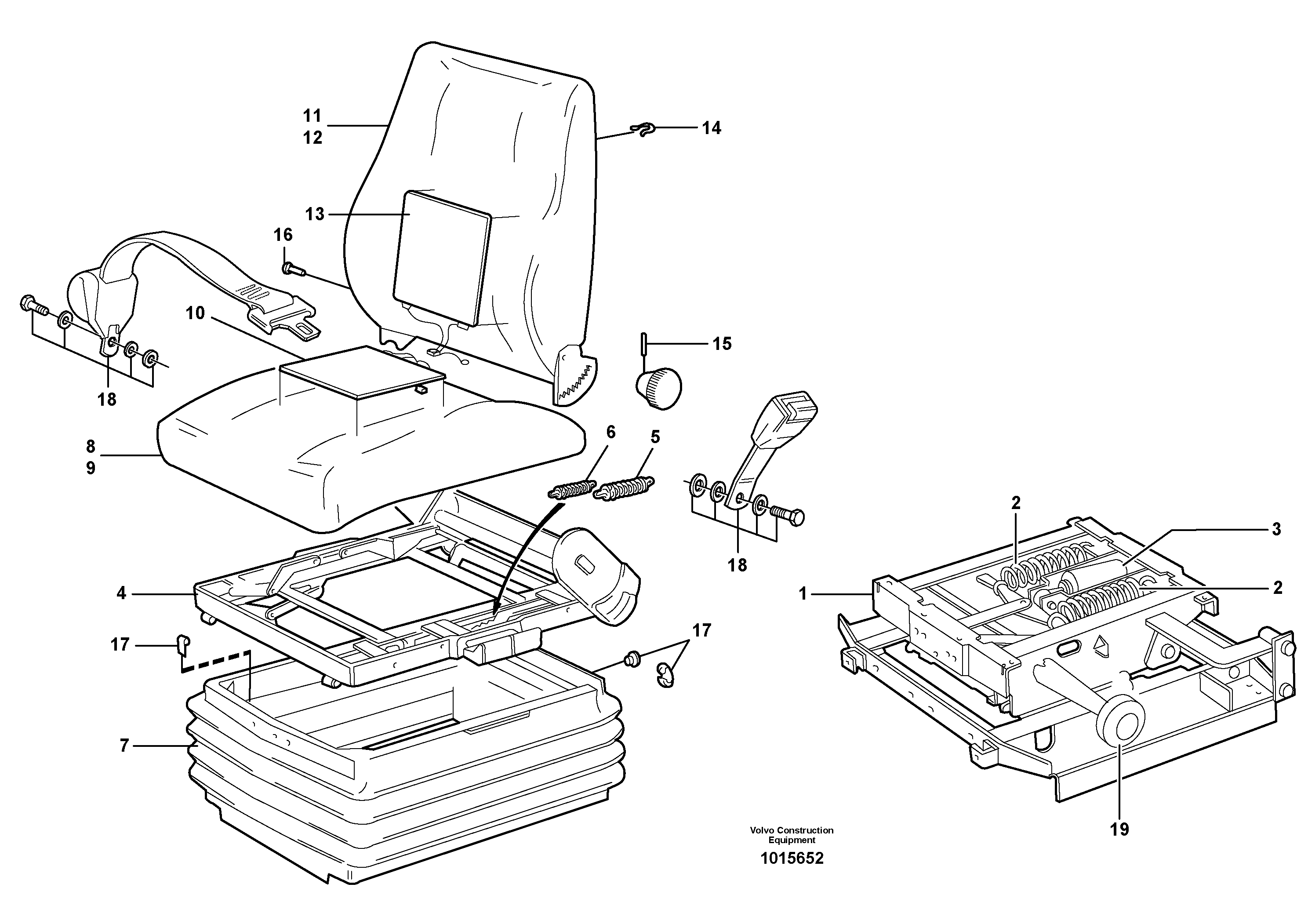 11
12
14
13
16
10
15
18
8
9
6
5
18
2
3
4
1
2
17
17
7
19
Volvo Construction Equipment
1015652