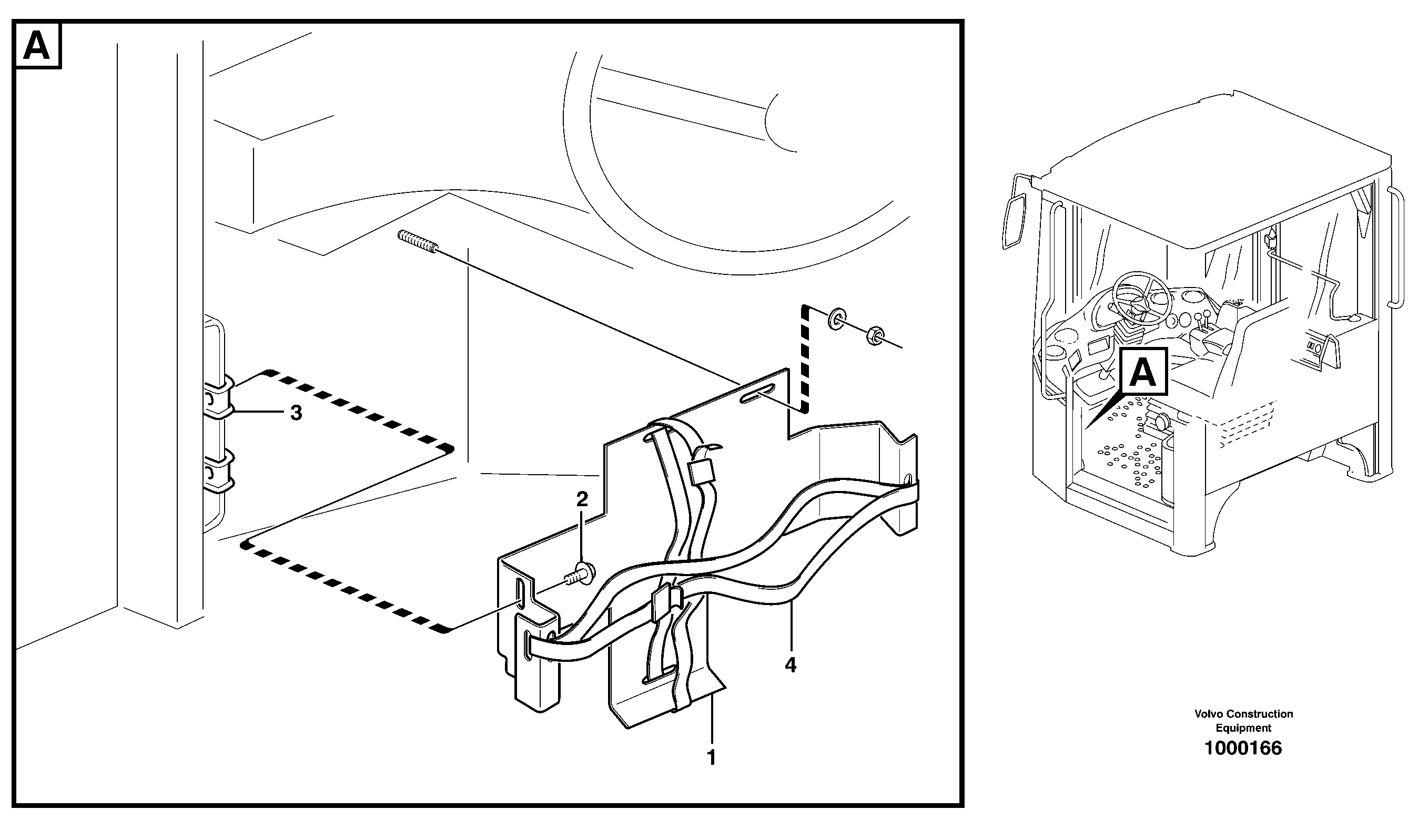 A

3

2

4

1

A

Volvo Construction Equipment

1000166