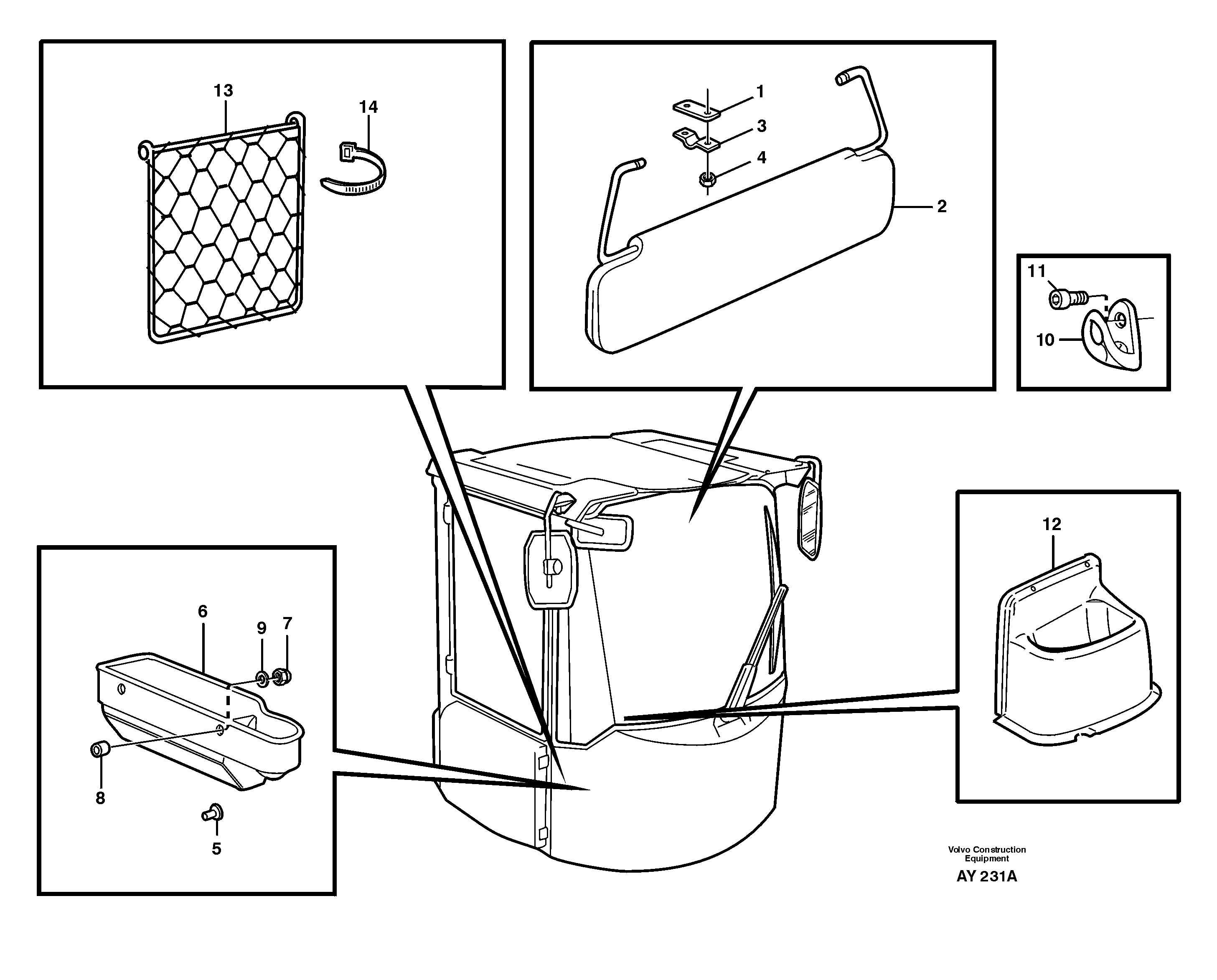 13
14
1
3
4
2
11
10
12
6
9
7
8
5
Volvo Construction Equipment
AY 231A