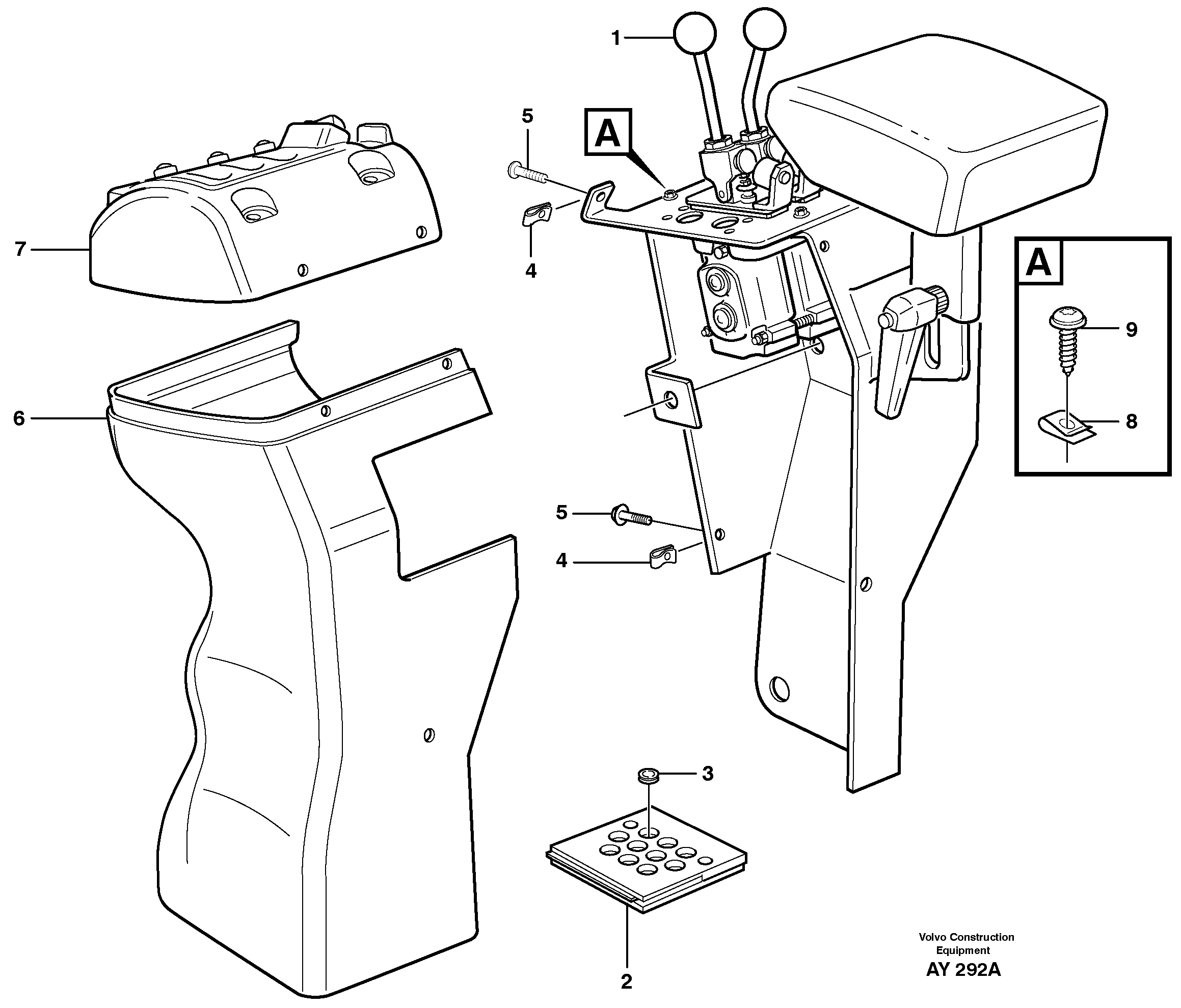 1
5
A
7
4
A
9
8
6
5
4
3
2
Volvo Construction Equipment
AY 292A