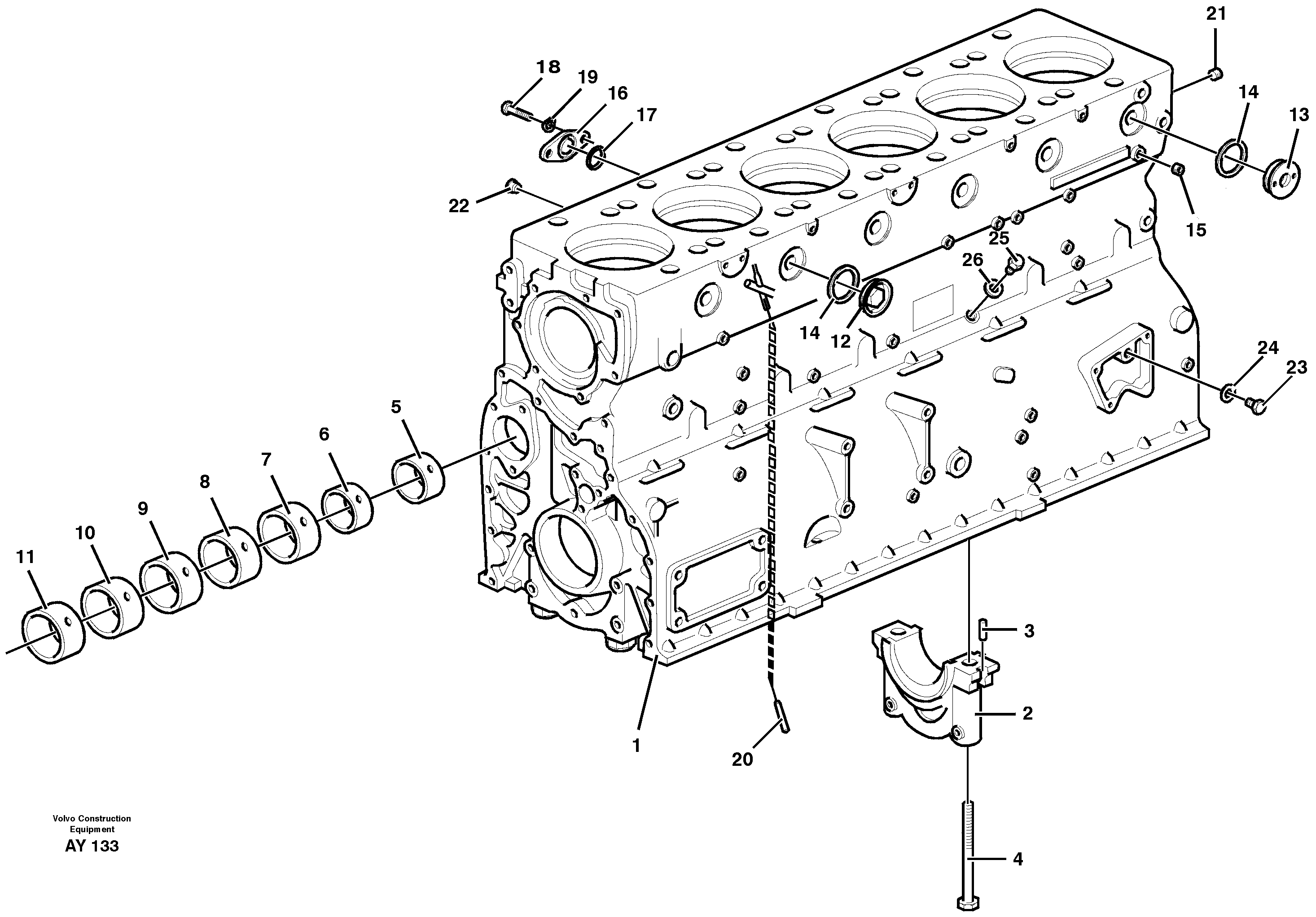 21
18
19
16
17
14
13
22
15
25
26
14
12
24
23
5
6
7
8
9
10
11
3
2
1
20
4
Volvo Construction Equipment
AY 133