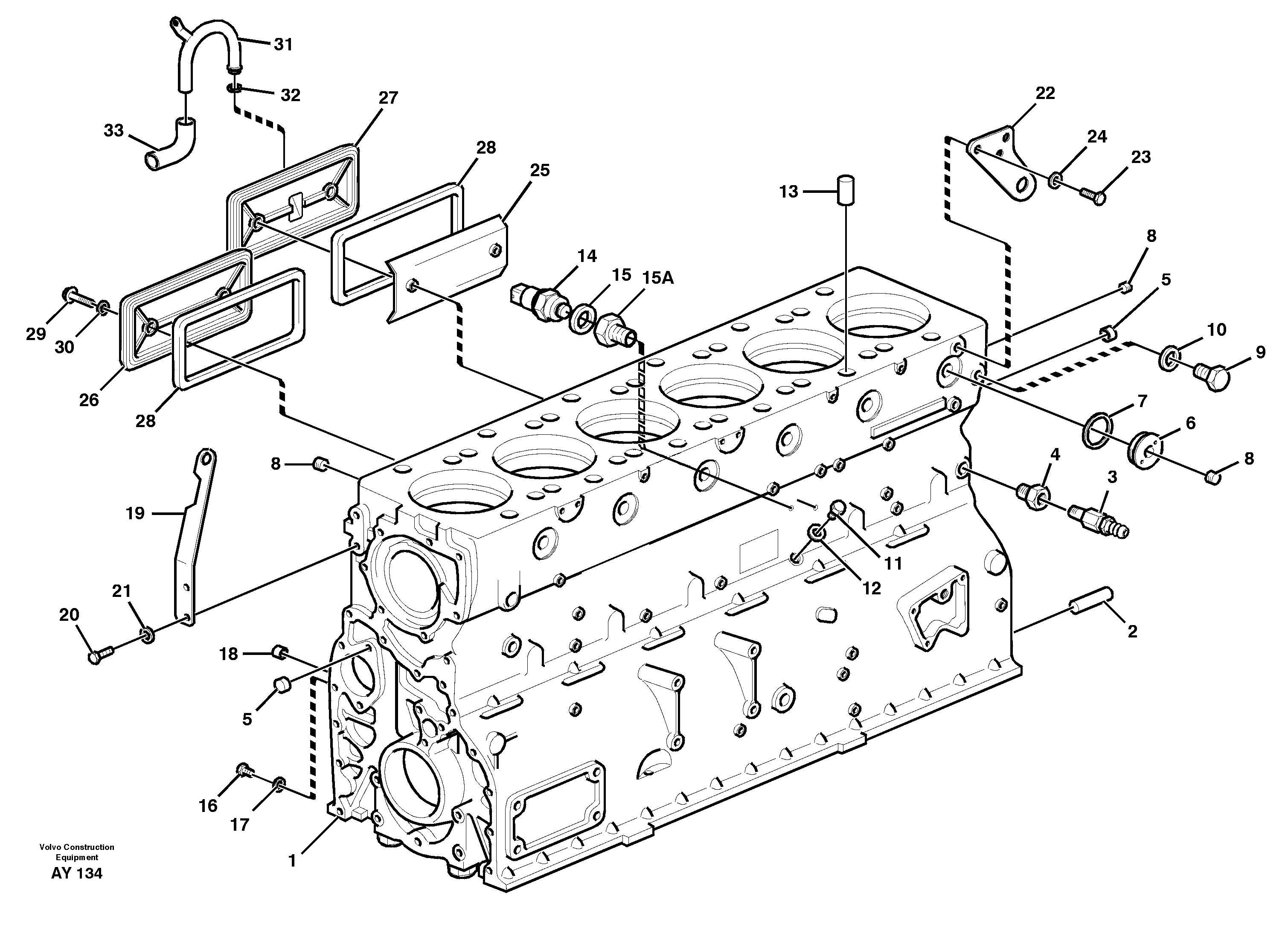 31
32
27
33
28
25
22
24
23
13
14
15
15A
8
5
10
9
29
30
26
28
7
6
8
8
4
3
19
11
12
21
20
2
18
5
16
17
1

Volvo Construction Equipment
AY 134