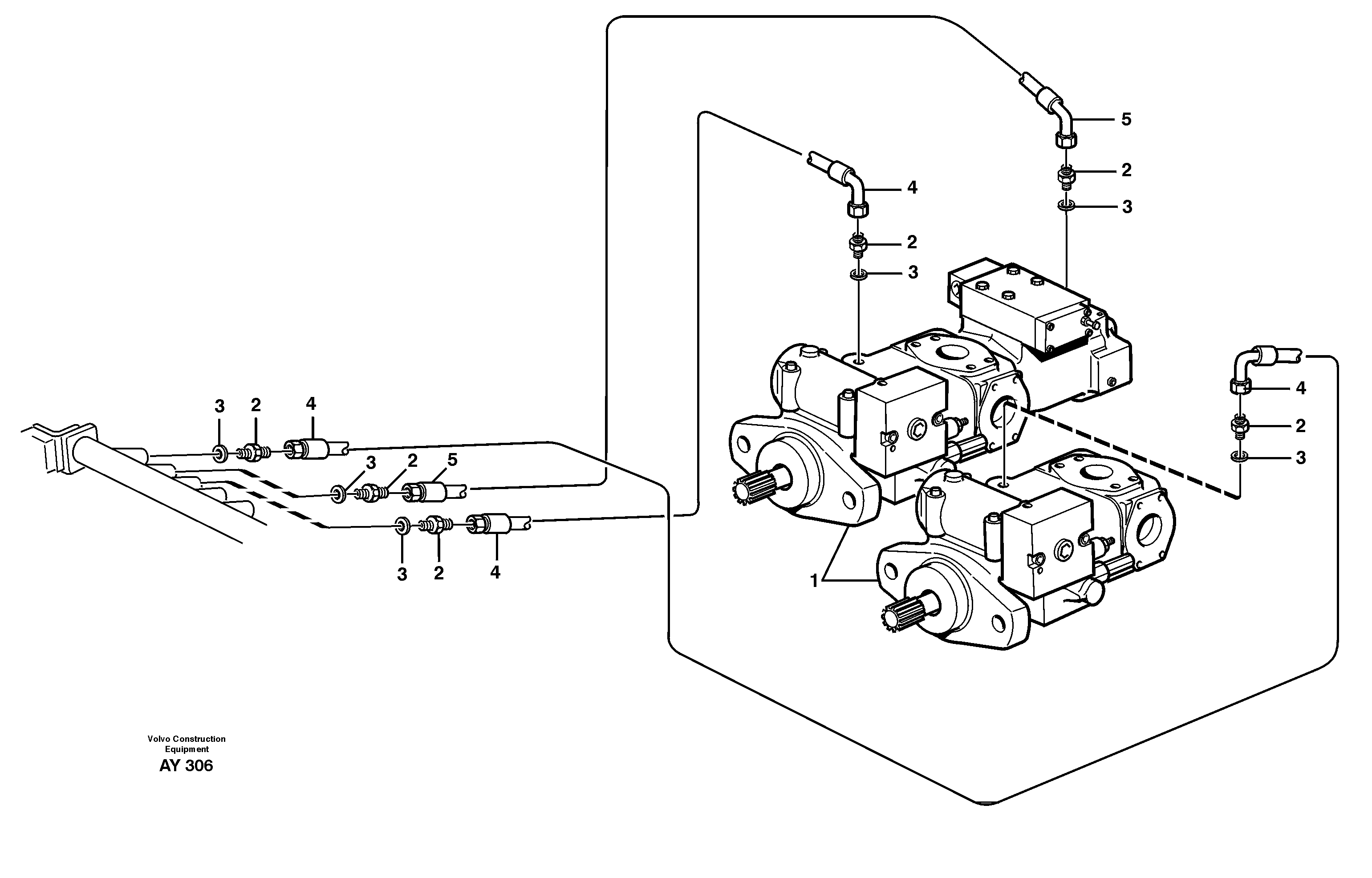 5
2
3
4
2
3
4
2
3
3
2
4
3
2
5
3
2
4
1

Volvo Construction Equipment
AY 306