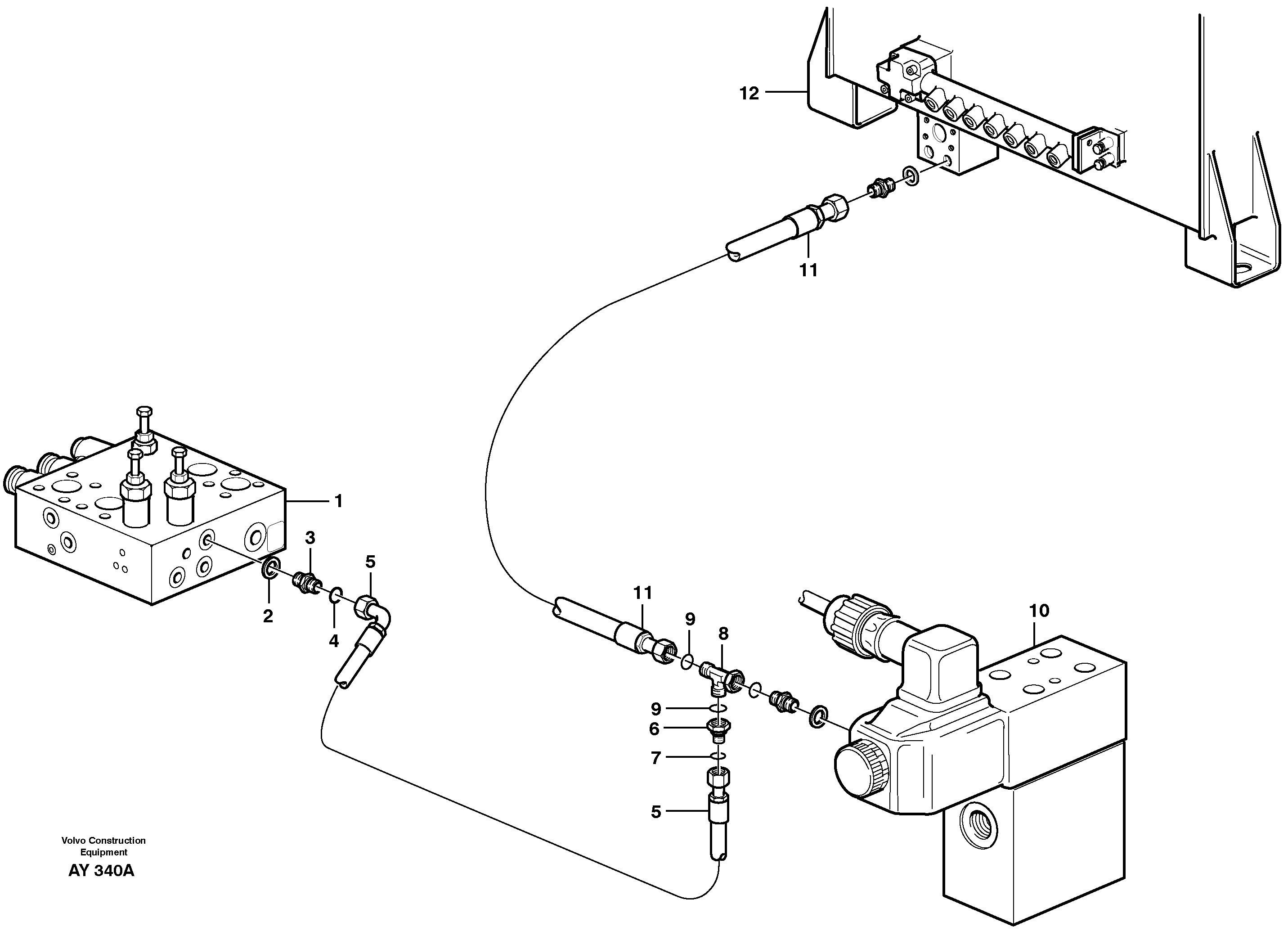 12

11

1

3

5

2

4

11

9

8

10

9

6

7

5

Volvo Construction Equipment

AY 340A