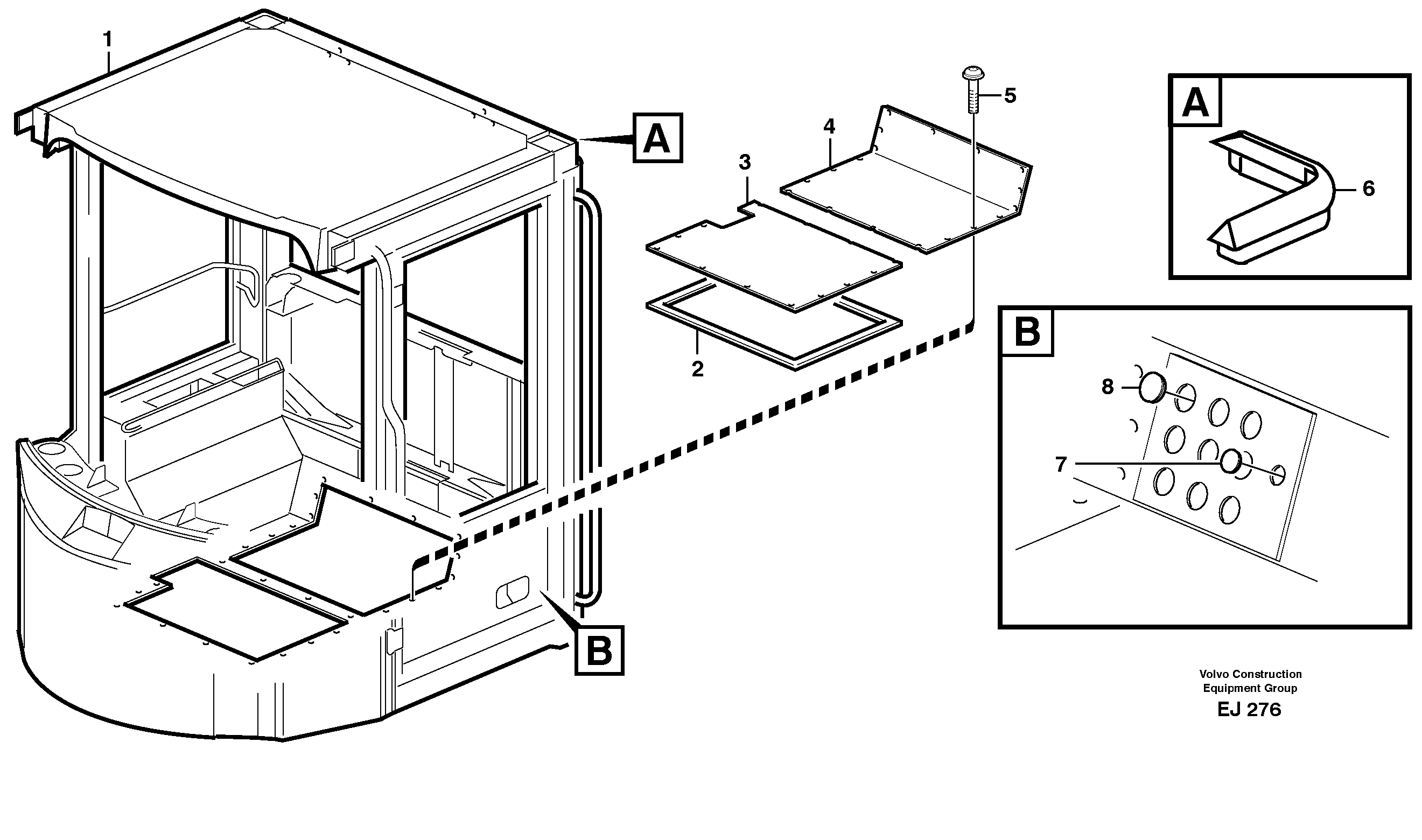 1

A

5

4

3

2

B

A

6

B

8

7

Volvo Construction
Equipment Group

EJ 276