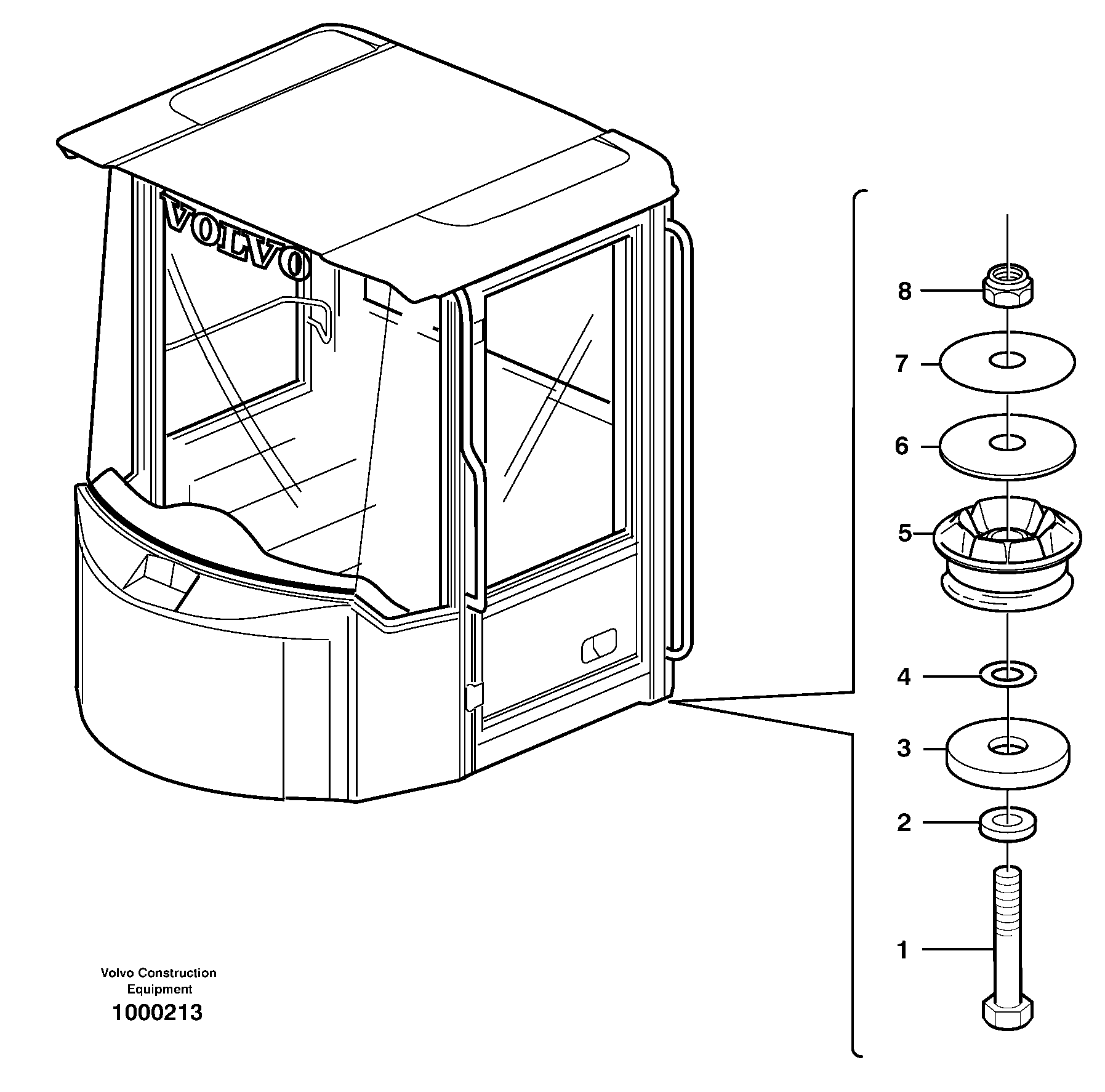 VOLVO

8
7
6
5
4
3
2
1

Volvo Construction Equipment
1000213