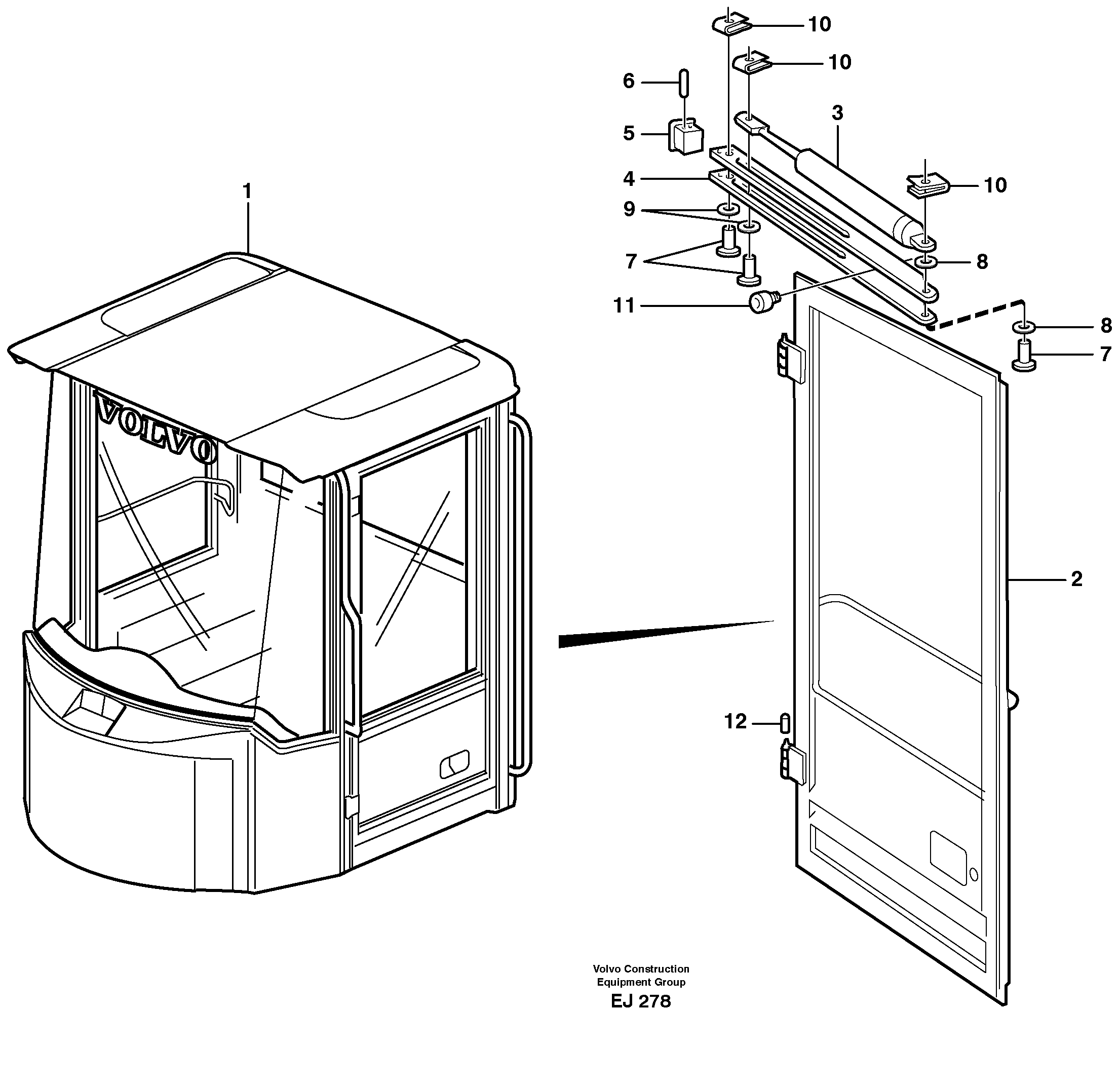 10
10
6
3
5
4
10
9
7
8
11
8
7
1
VOLVO
2
12
Volvo Construction Equipment Group
EJ 278