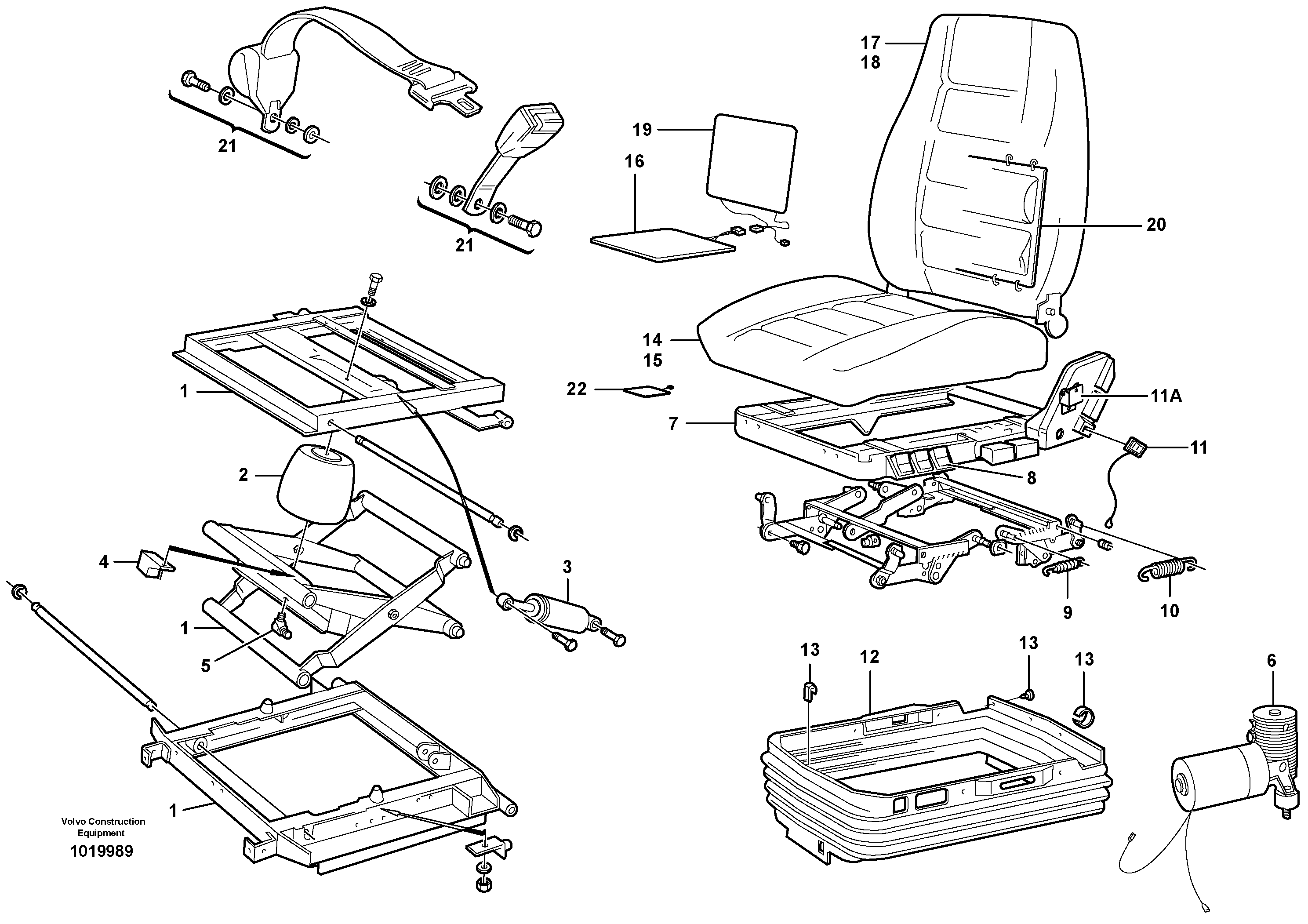 21

21

17
18

19

16

20

14
15

22

11A

7

11

8

1

2

4

3

1

5

9

10

13

12

13

13

6

1

Volvo Construction
Equipment

1019989