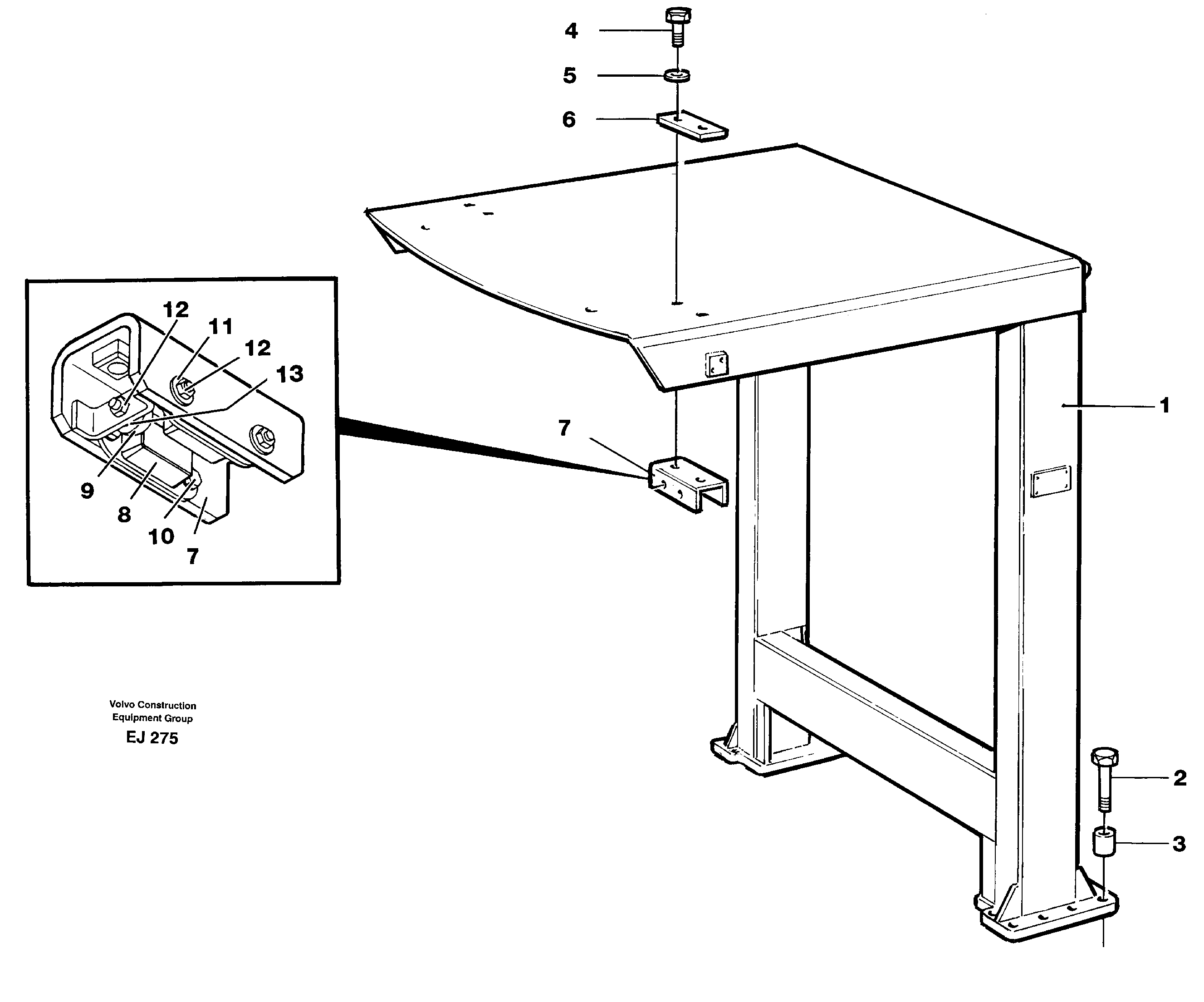 4
5
6
12
11
12
13
9
8
10
7
7
1
Volvo Construction
Equipment Group
EJ 275
2
3