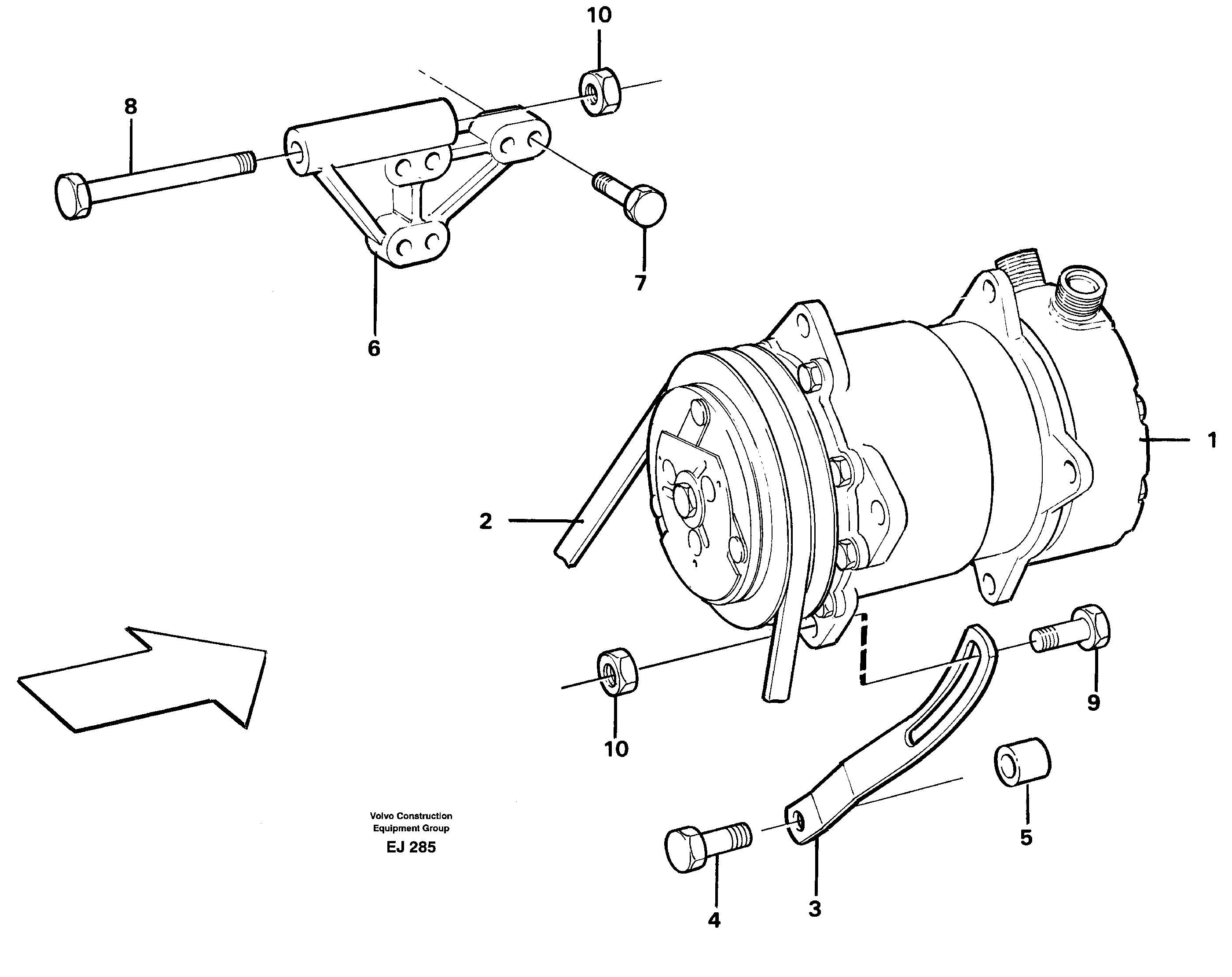 10

8

7

6

1

2

9

10

5

Volvo Construction
Equipment Group
EJ 285

4

3