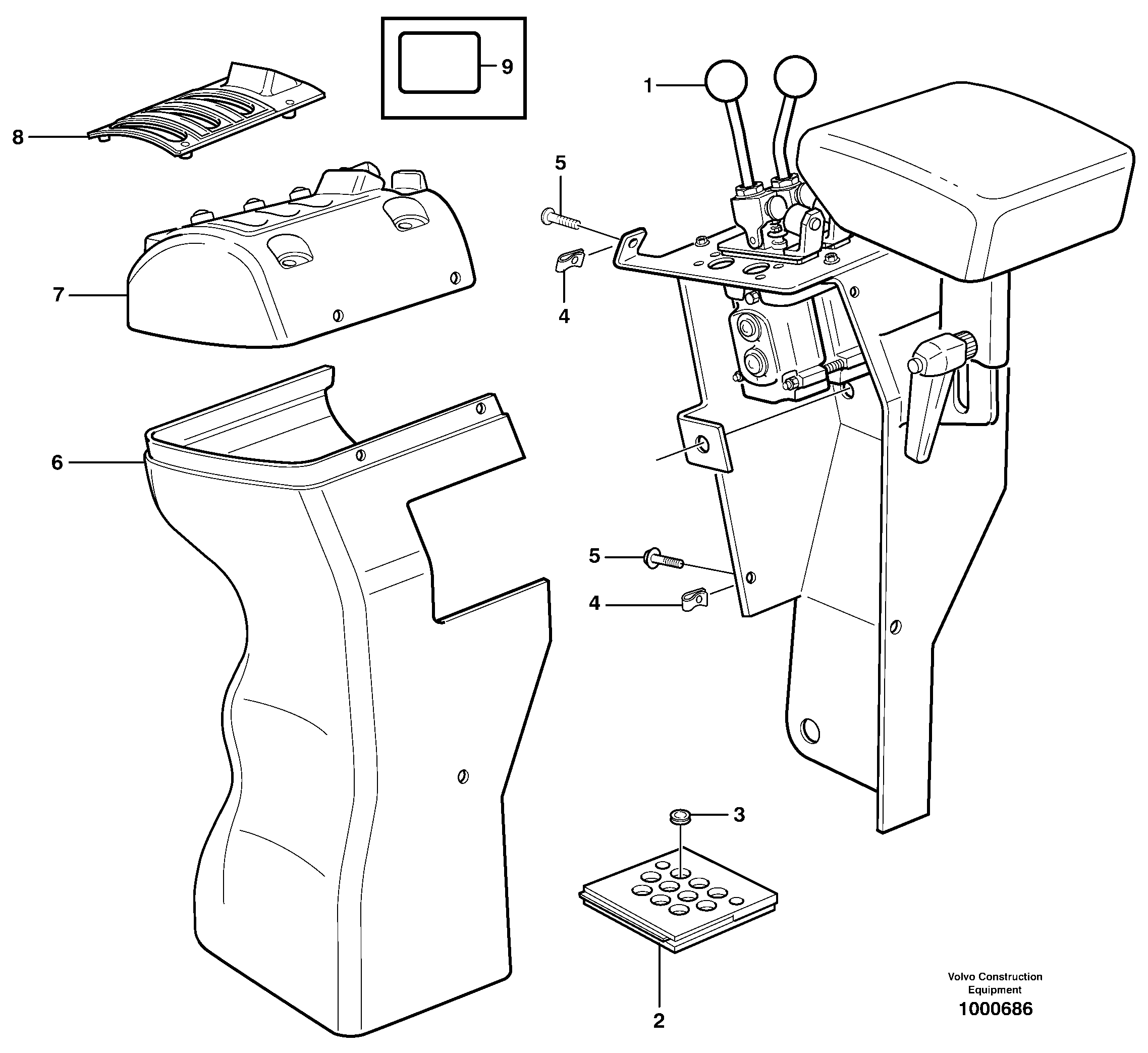 9
1
8
5
4
7
6
5
4
3
2
Volvo Construction Equipment
1000686