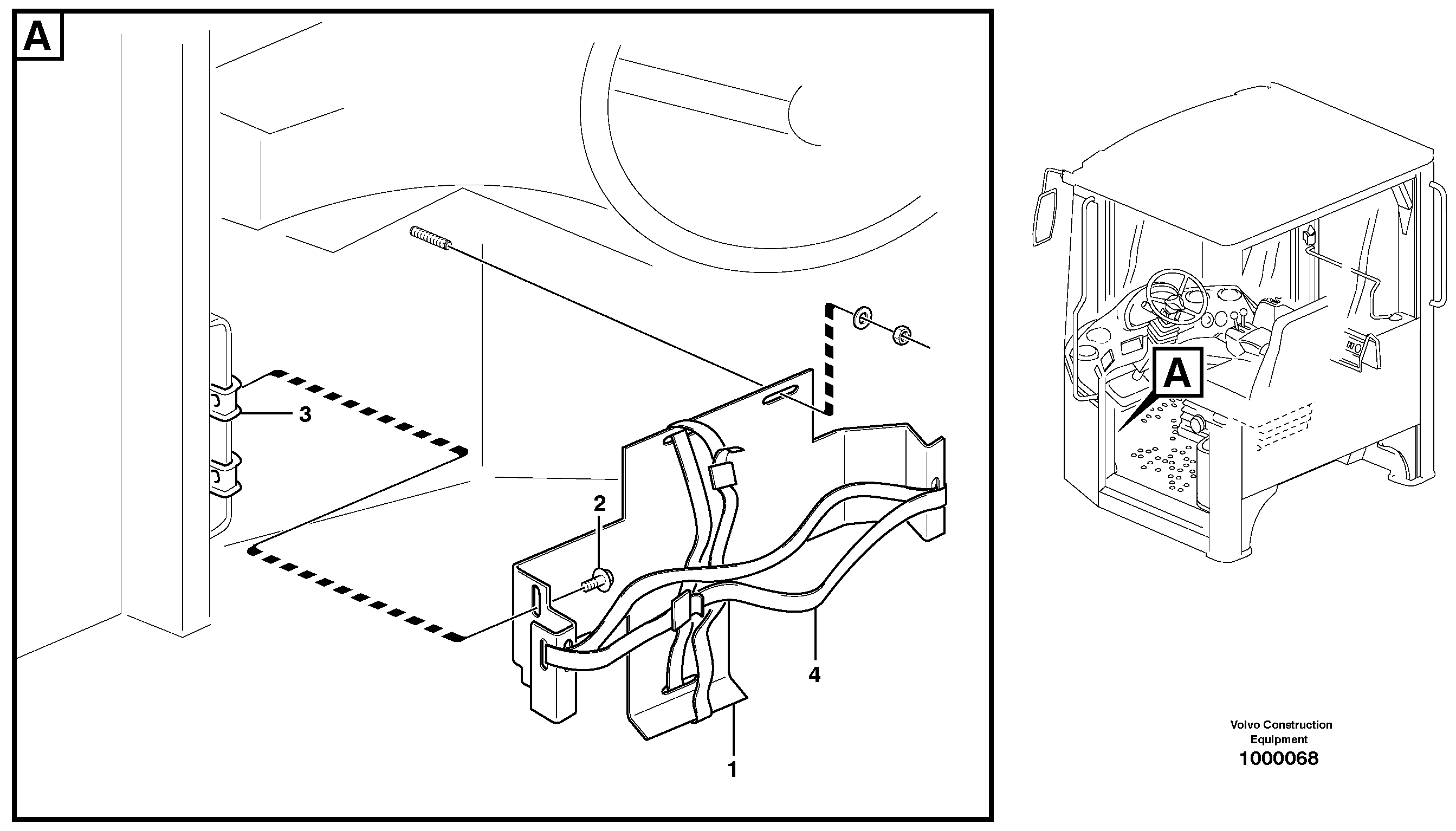 A

3

2

4

1

A

Volvo Construction Equipment
1000068