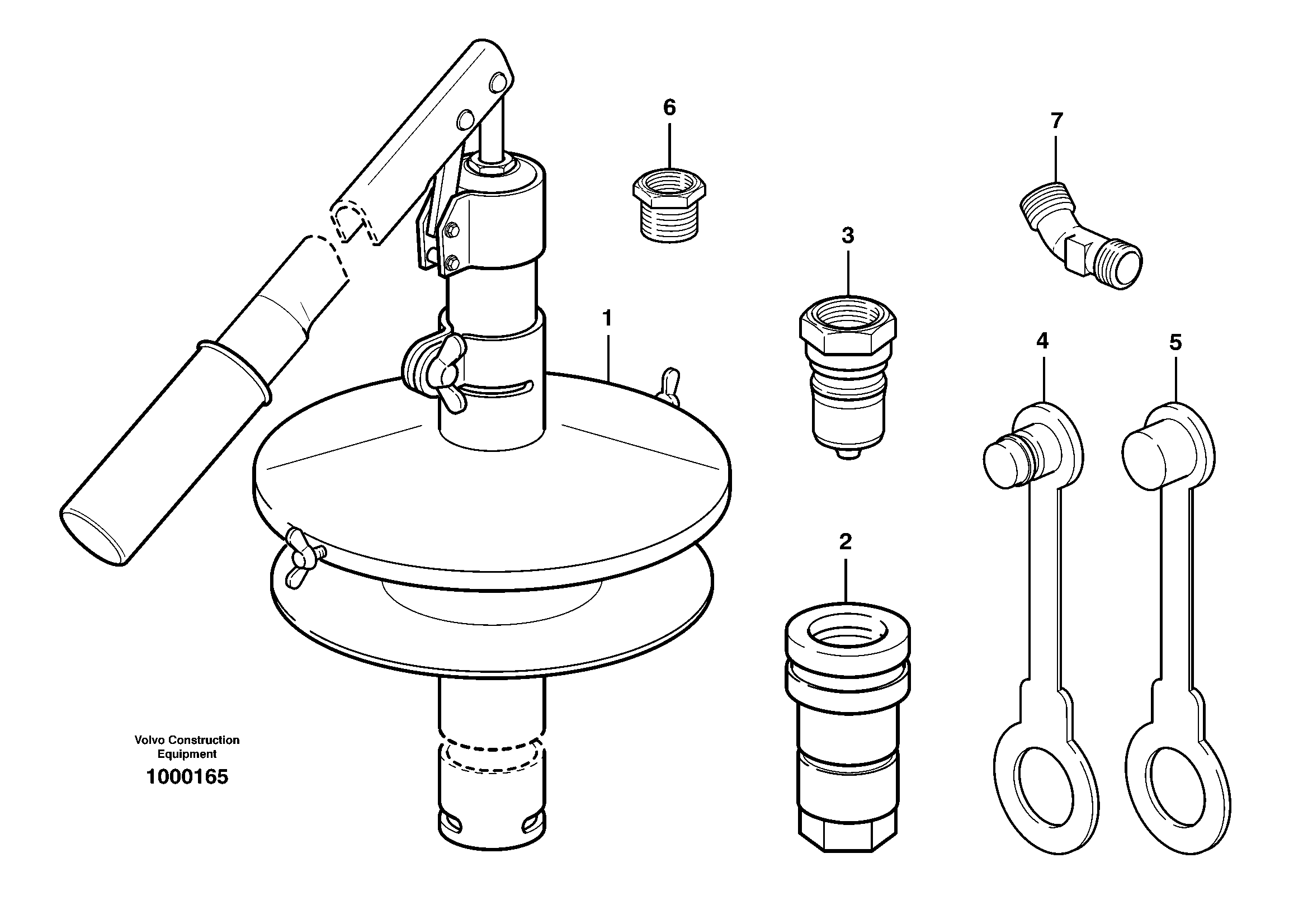 6

7

3

1

4

5

2

Volvo Construction Equipment

1000165