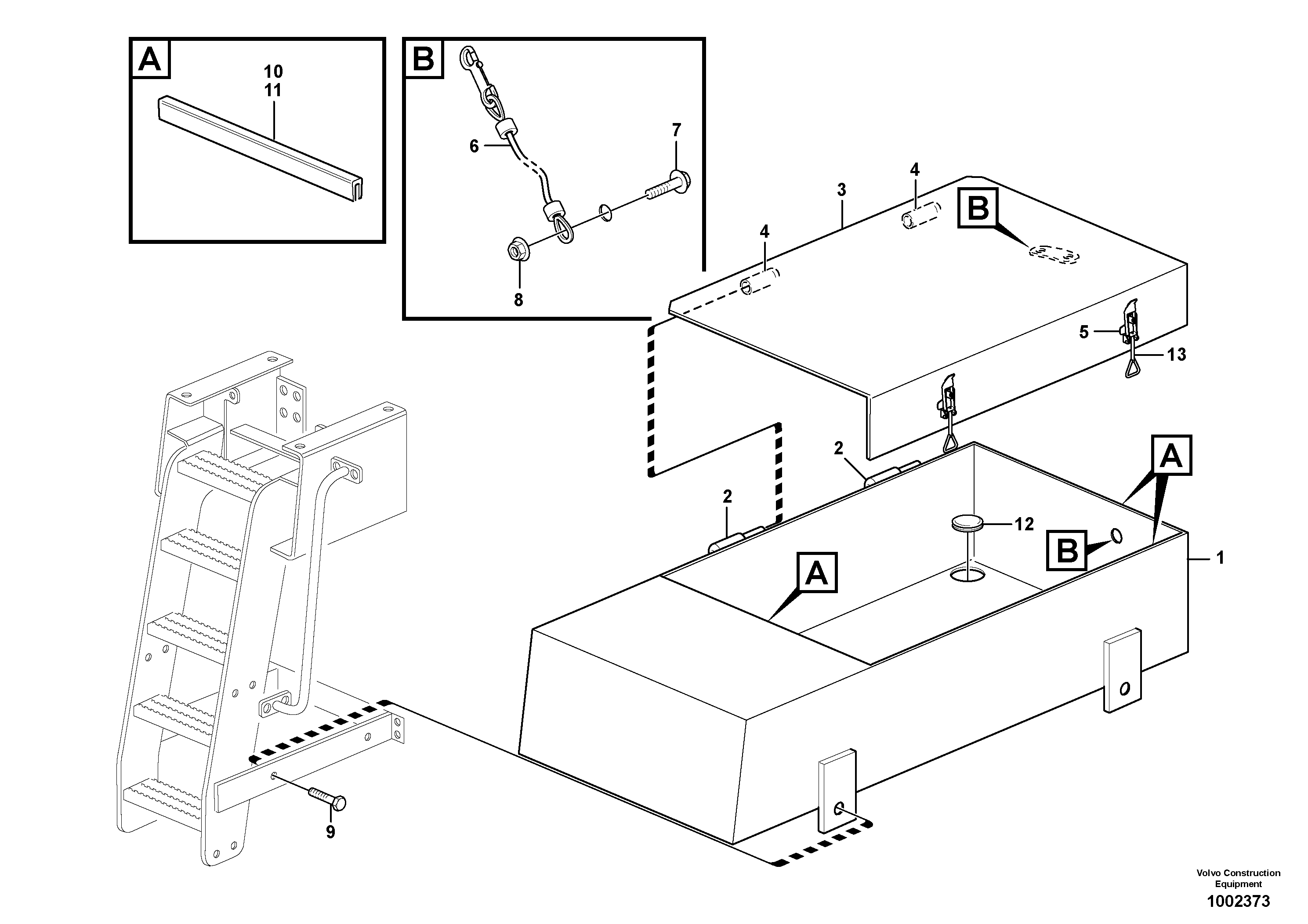 A
10
11

B
6
7
8

3
4
4
B
5
13
2
2
A
12
B
1
A

9

Volvo Construction Equipment
1002373