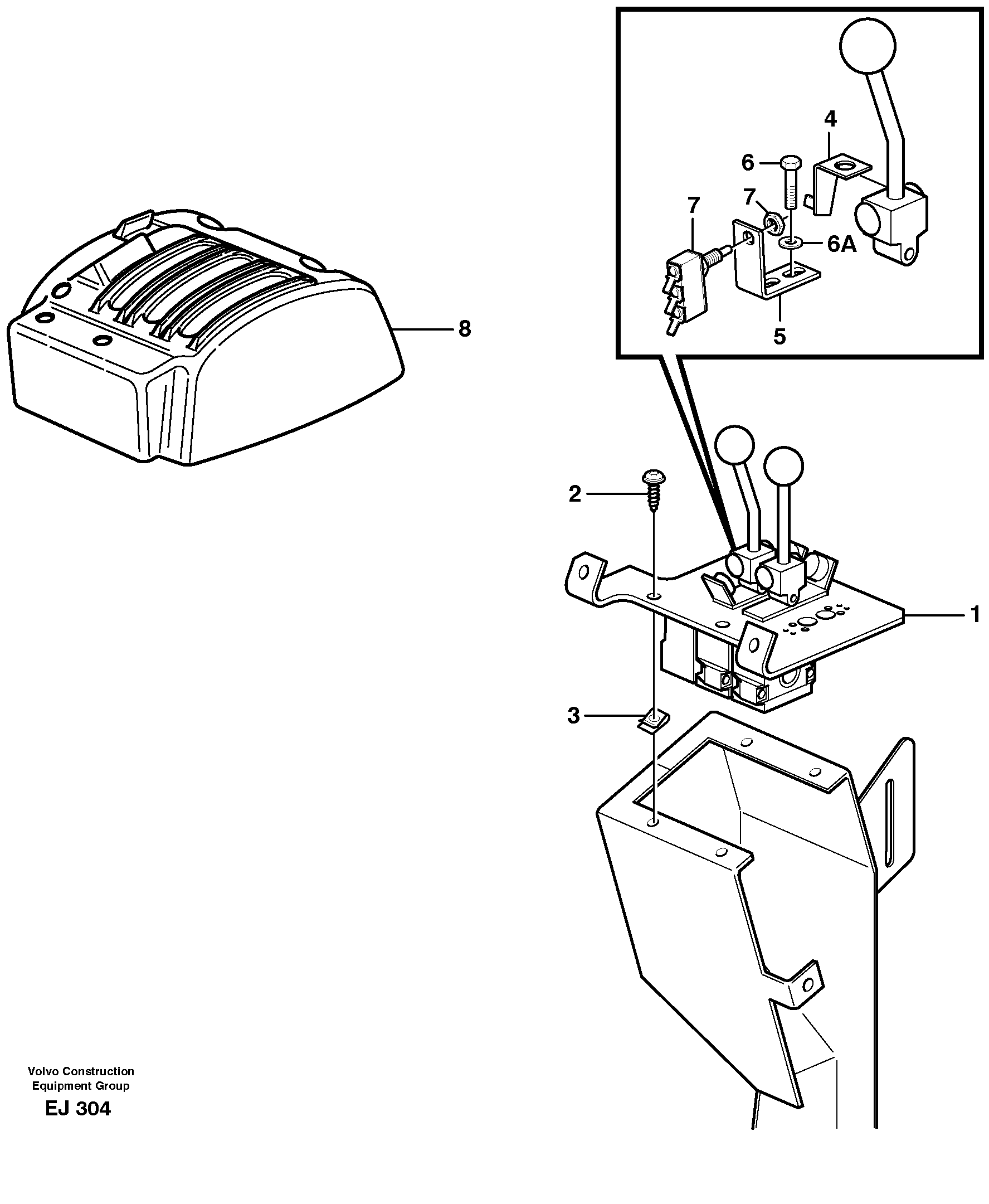 4
6
7
7
6A
5
8
2
1
3
Volvo Construction Equipment Group
EJ 304