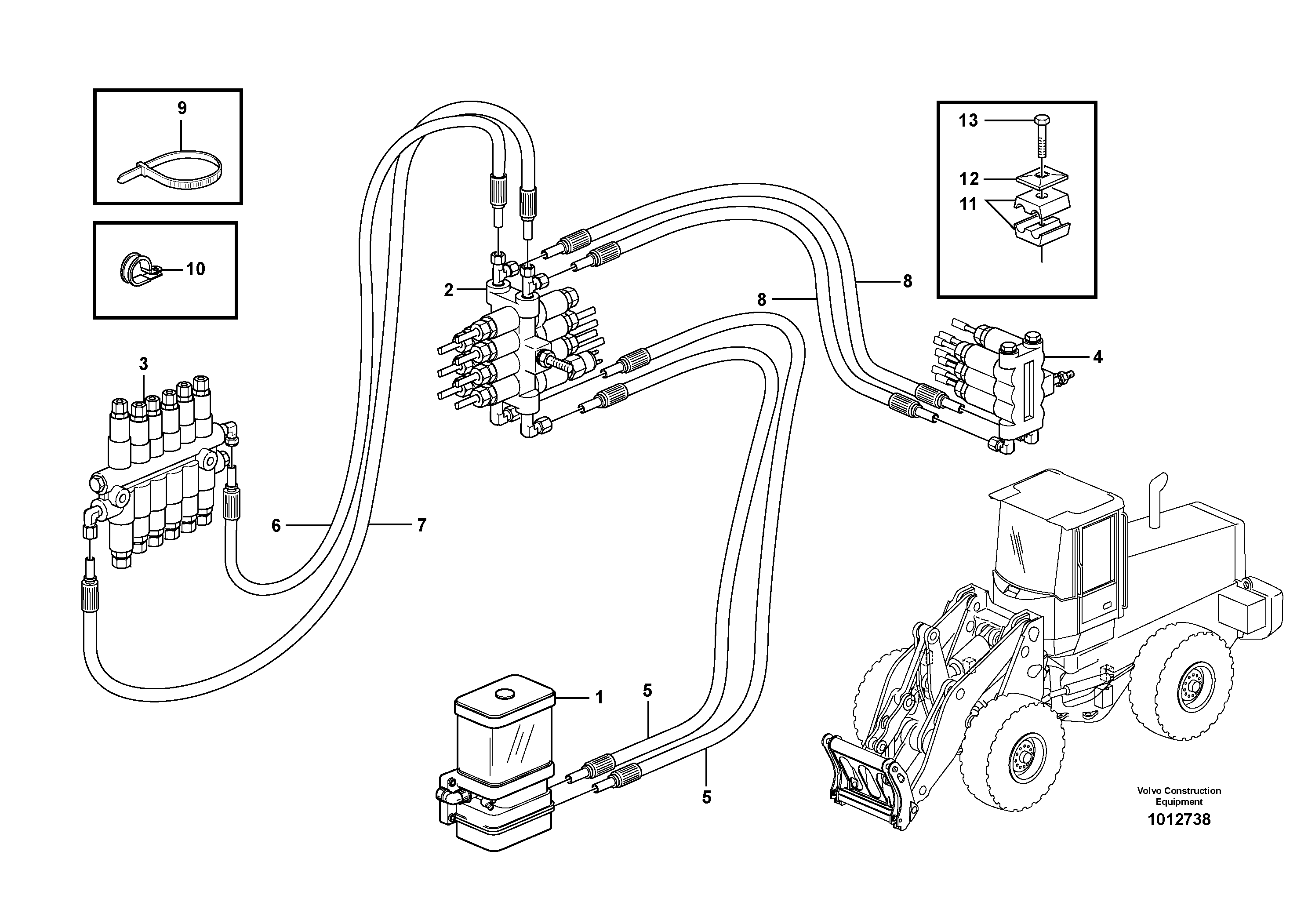 9

10

13

12

11

2

8

8

3

4

6

7

1

5

5

Volvo Construction Equipment

1012738