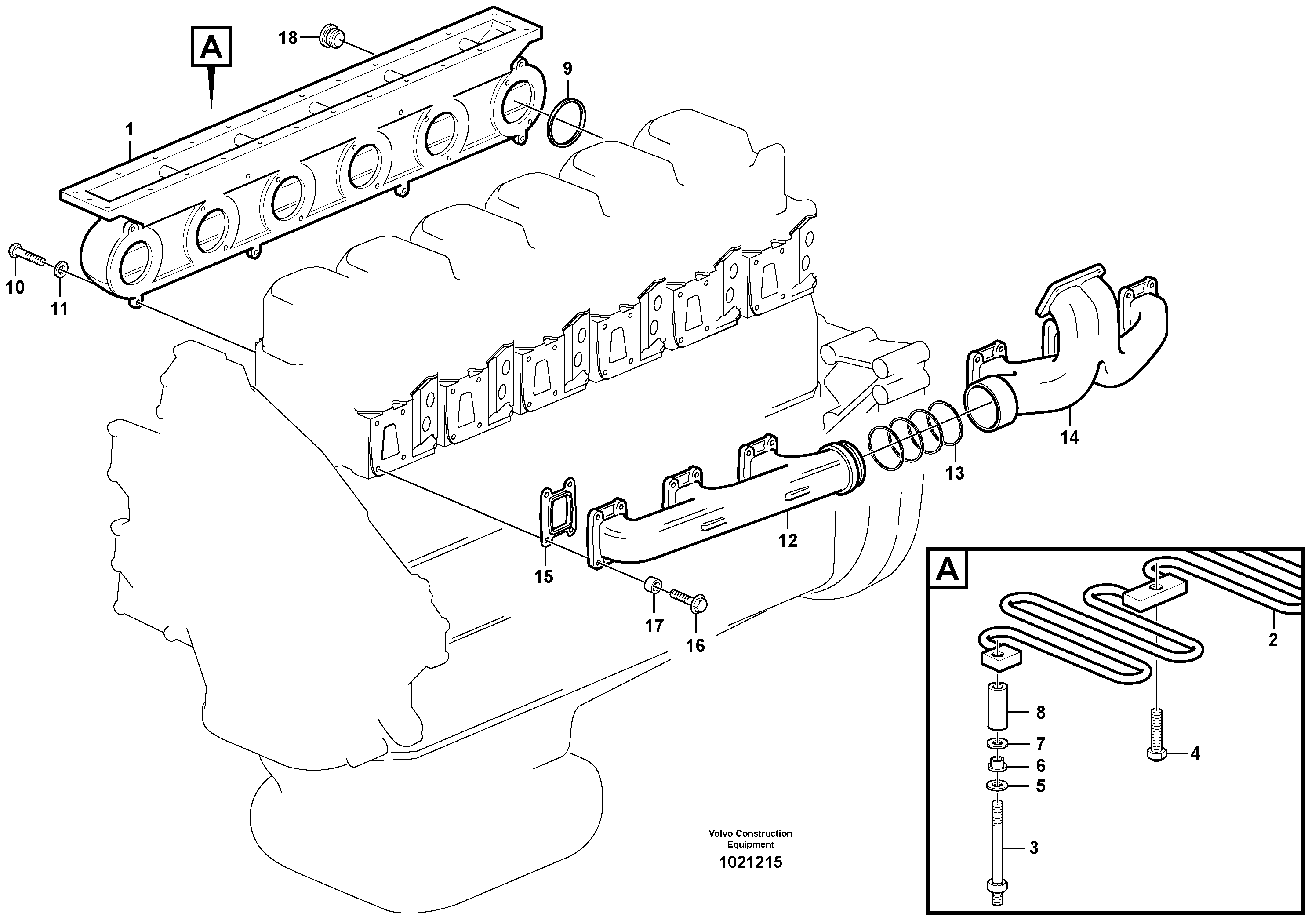 A

18

9

1

10

11

14

13

12

15

17

16

A

2

8

7

6

5

4

3

Volvo Construction Equipment
1021215