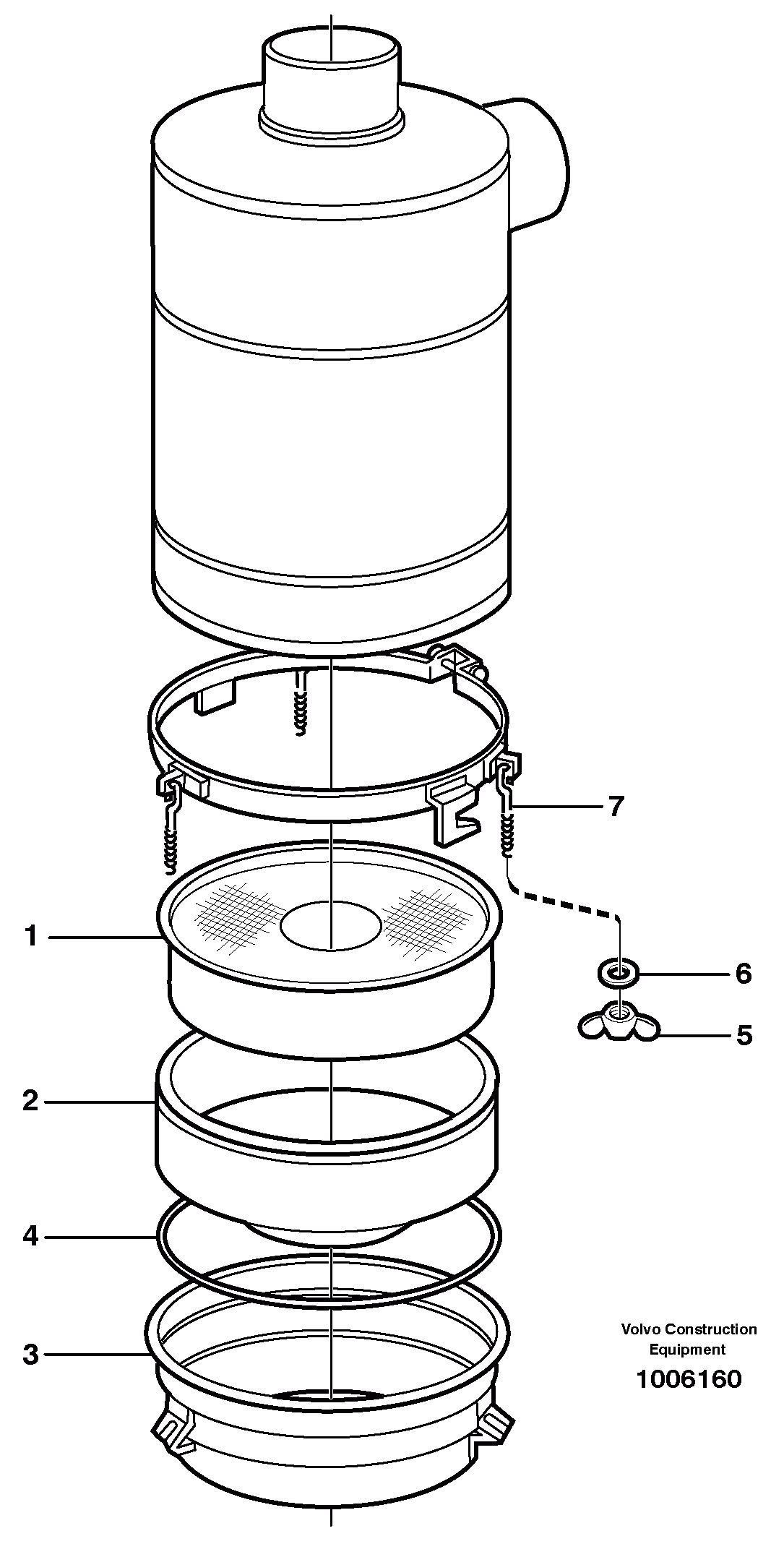 7

1

6

5

2

4

3

Volvo Construction Equipment

1006160