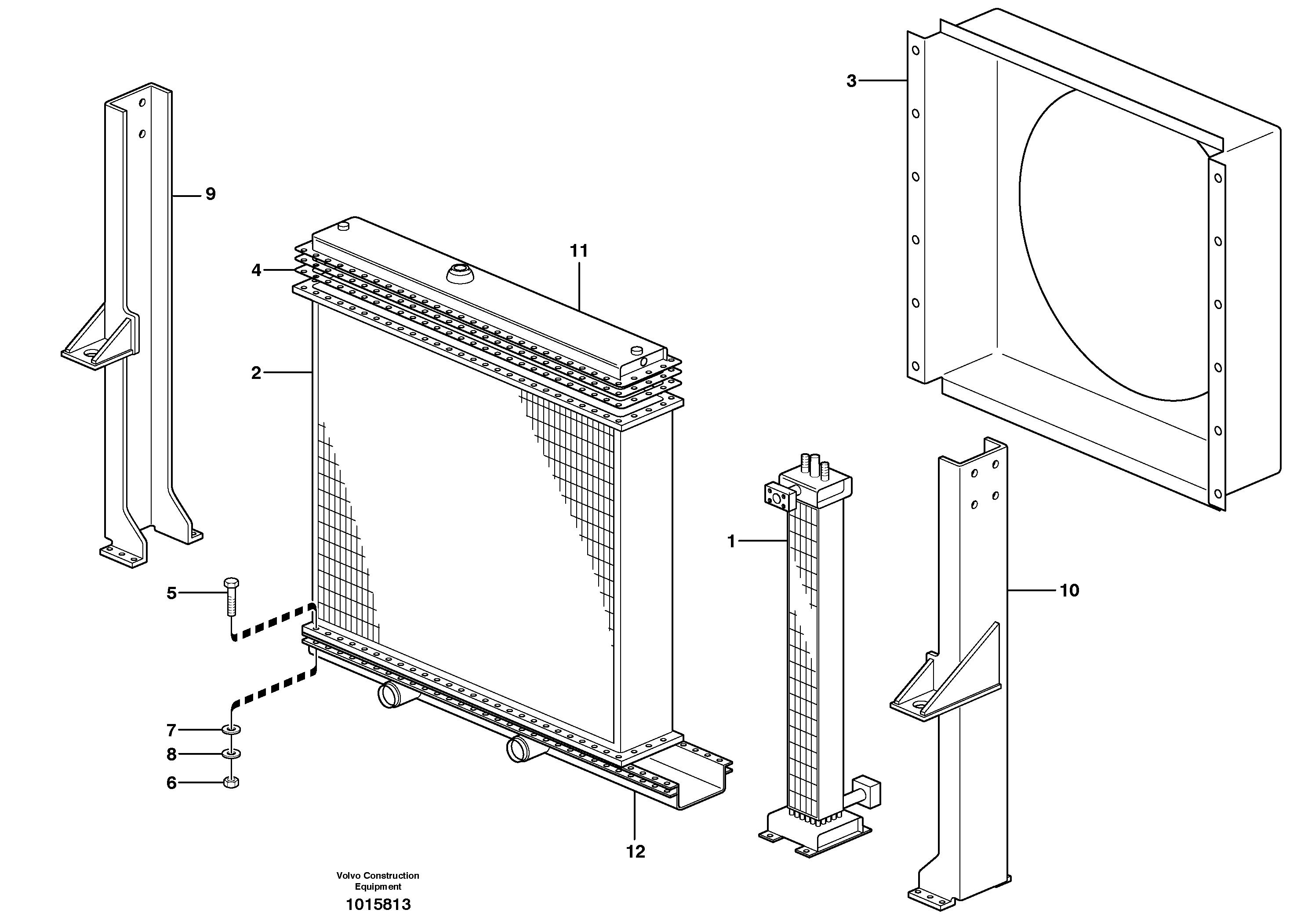 3

9

11

4

2

1

10

5

7

8

6

12

Volvo Construction Equipment

1015813