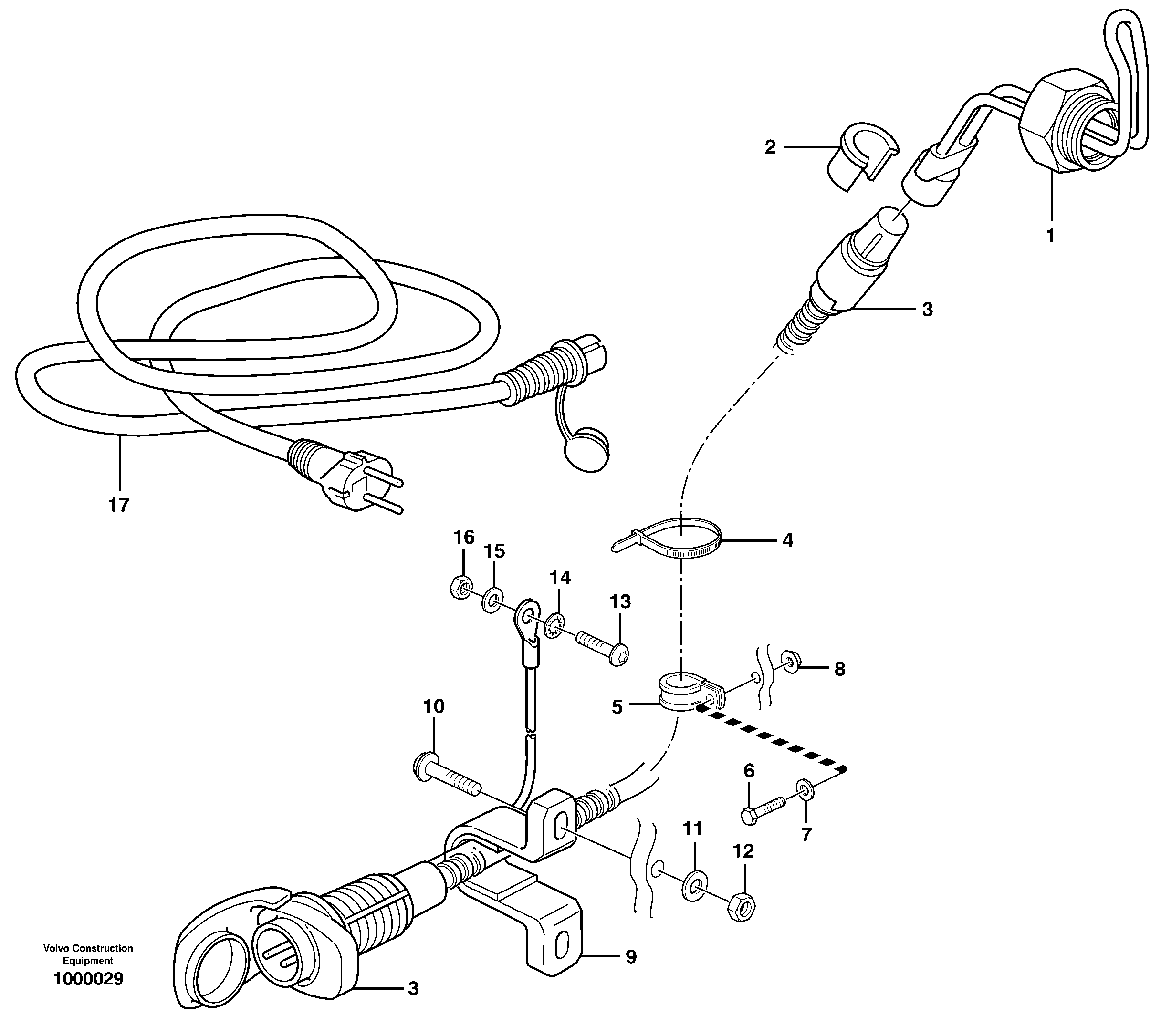 2
1
3
17
4
16
15
14
13
8
5
10
6
7
11
12
9
3
Volvo Construction Equipment
1000029