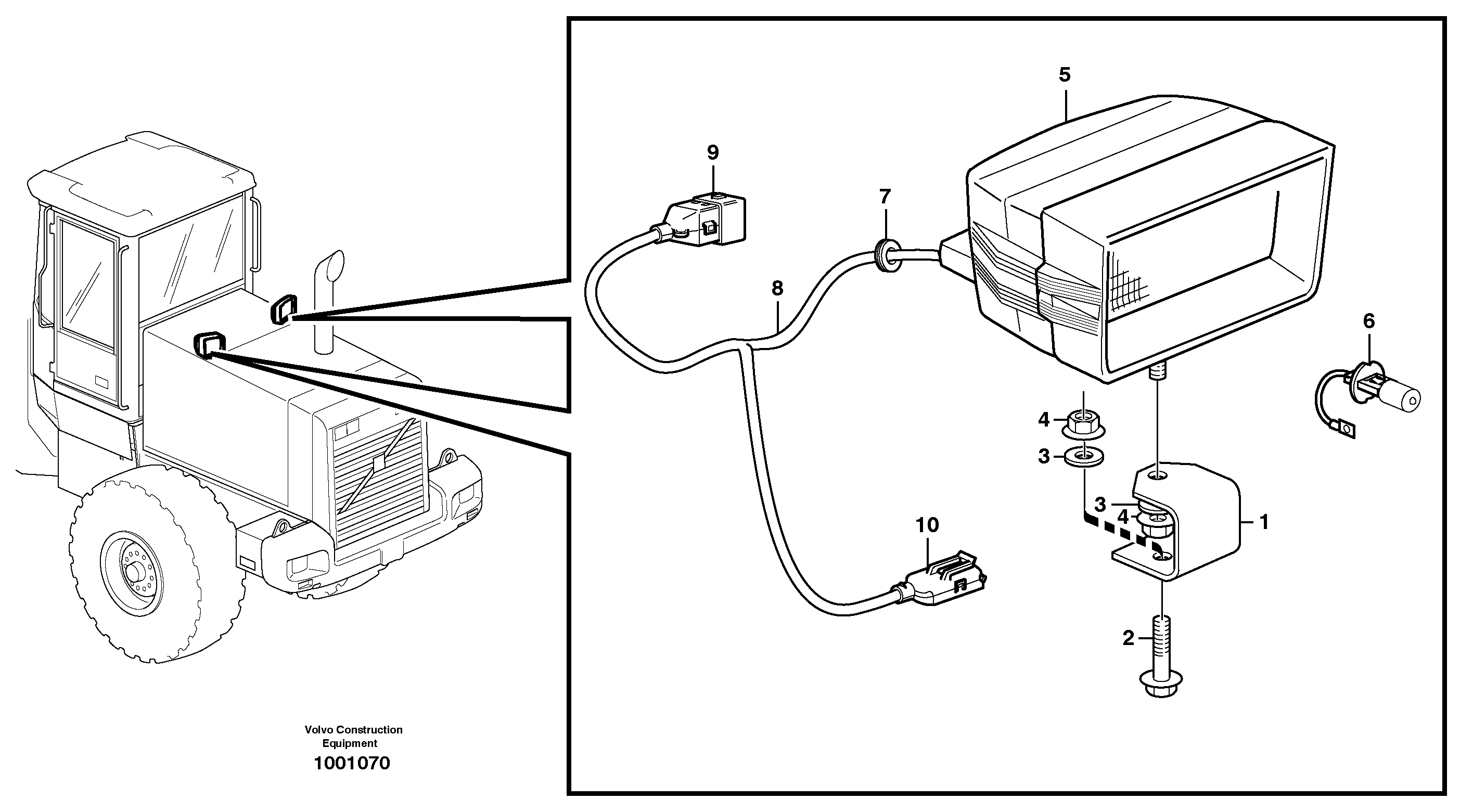 5
9
7
8
6
4
3
3
4
1
10
2

Volvo Construction Equipment
1001070