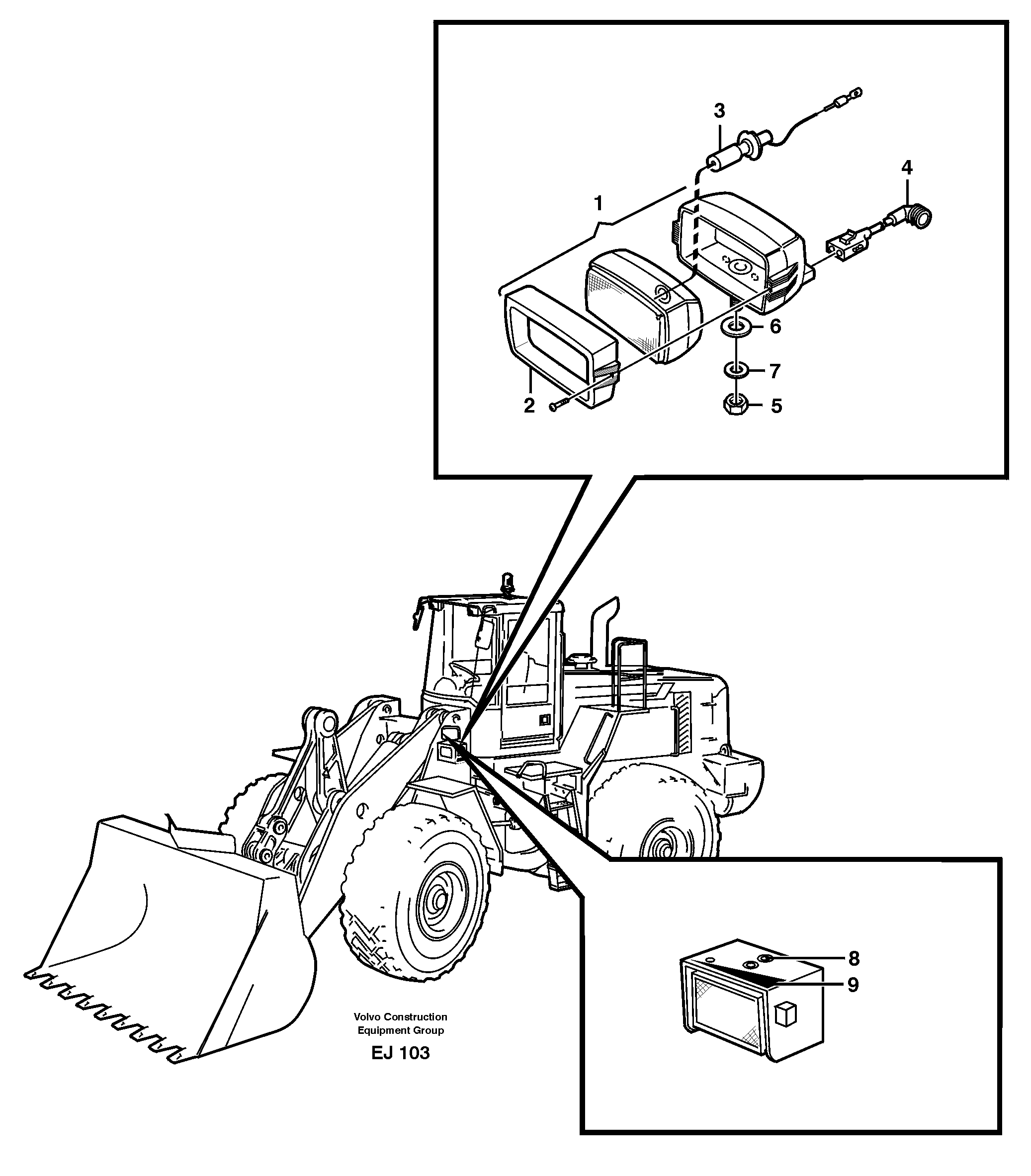 3
4
1
6
7
2
5
8
9
Volvo Construction Equipment Group
EJ 103