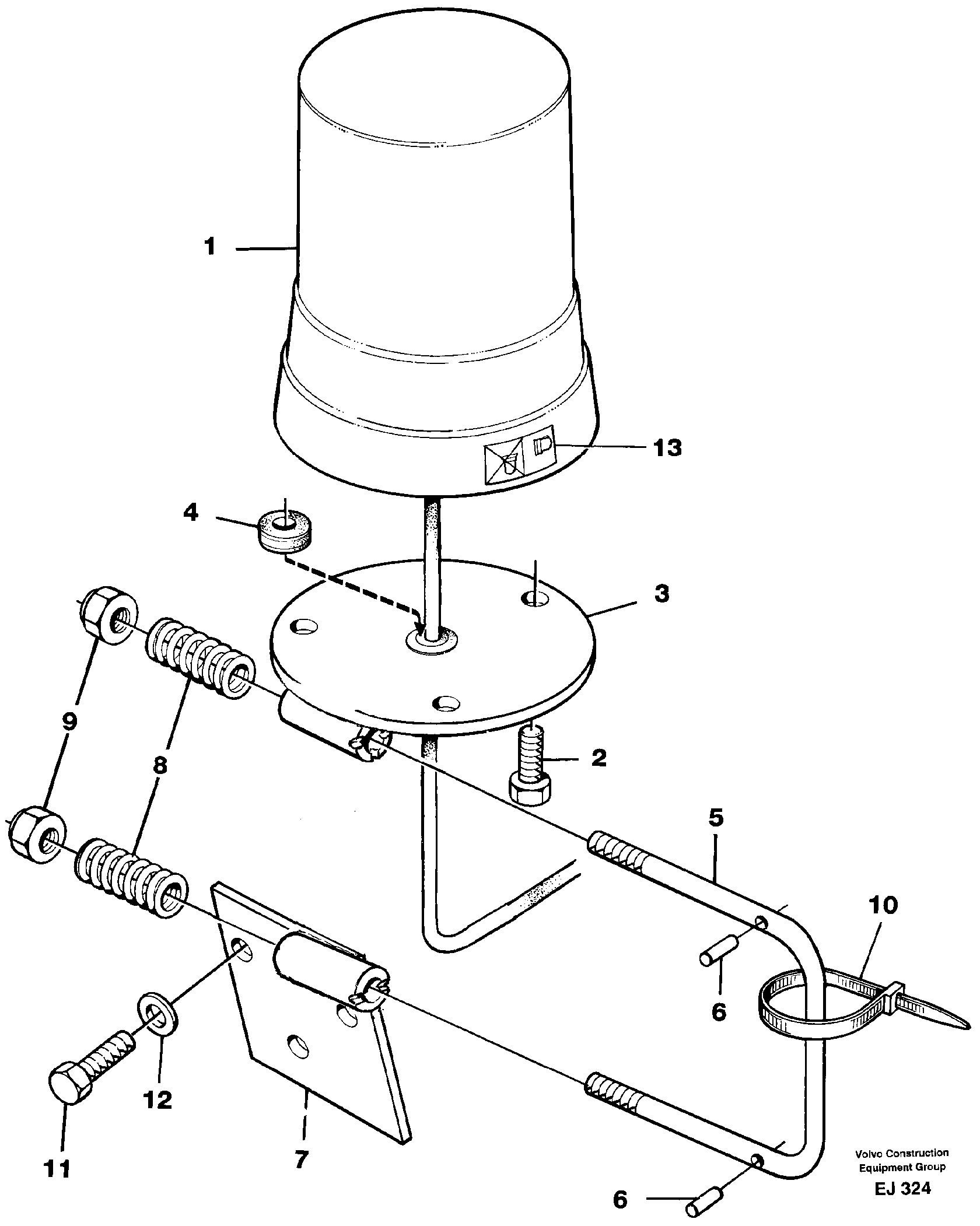 1

13

4

3

9

8

2

5

10

6

12

11

7

6

Volvo Construction Equipment Group

EJ 324