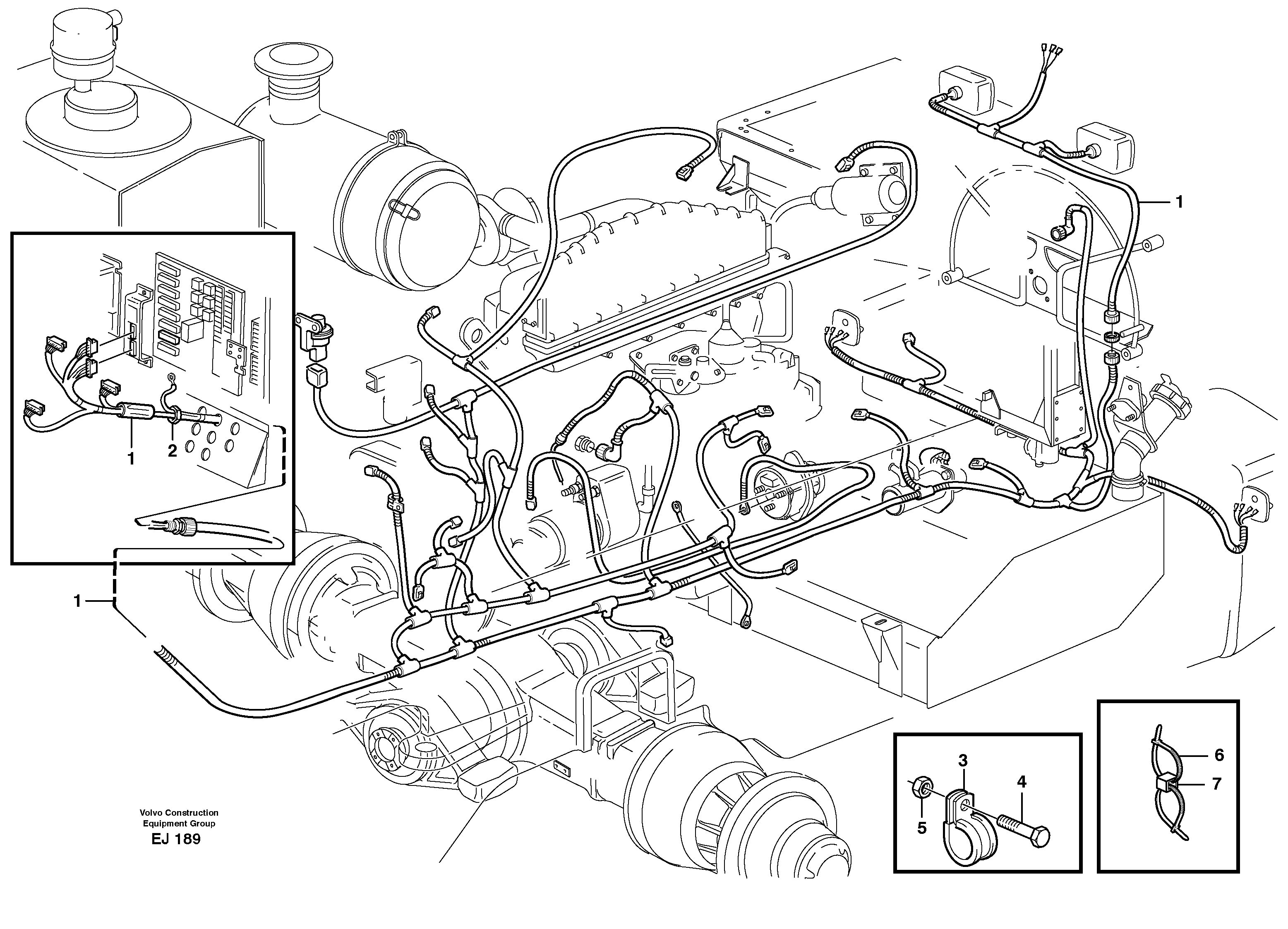 1
1
2
1
3
4
5
6
7
Volvo Construction
Equipment Group
EJ 189