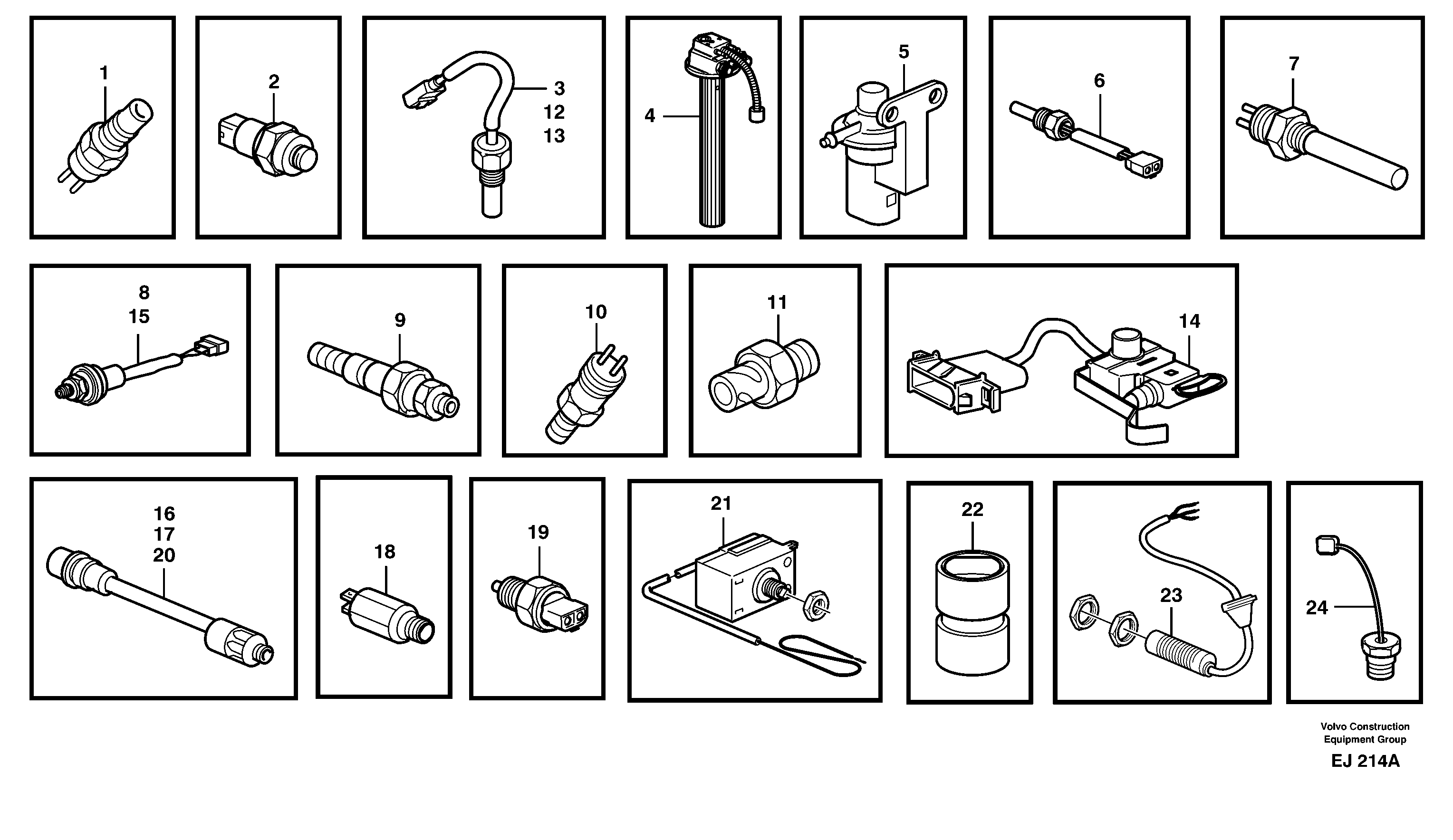 1

2

3
12
13

4

5

6

7

8
15

9

10

11

14

16
17
20

18

19

21

22

23

24

Volvo Construction Equipment Group

EJ 214A