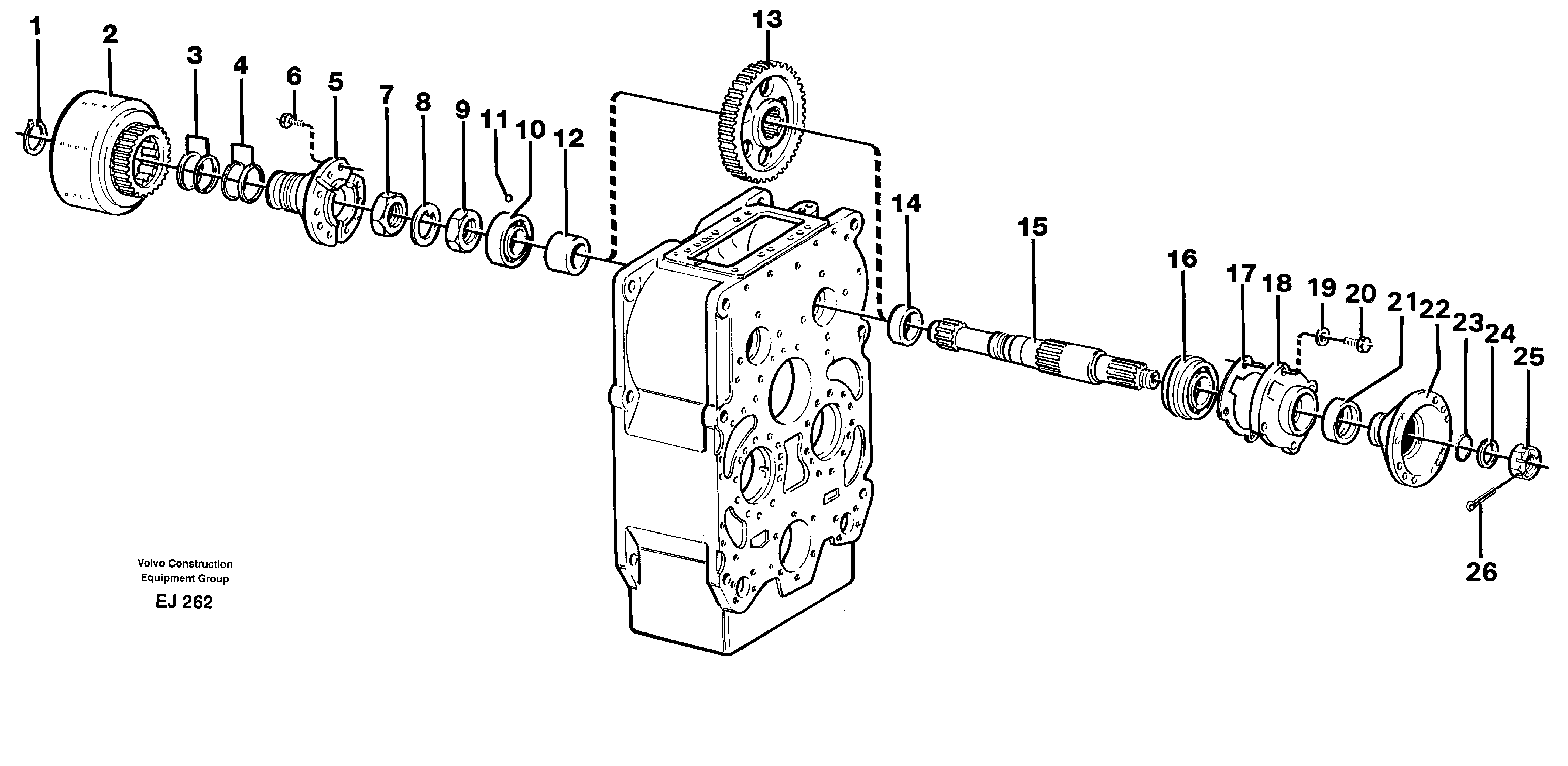 1 2 3 4 6 5 7 8 9 11 10 12 13

14 15 16 17 18 19 20 21 22 23 24 25

26

Volvo Construction Equipment Group

EJ 262