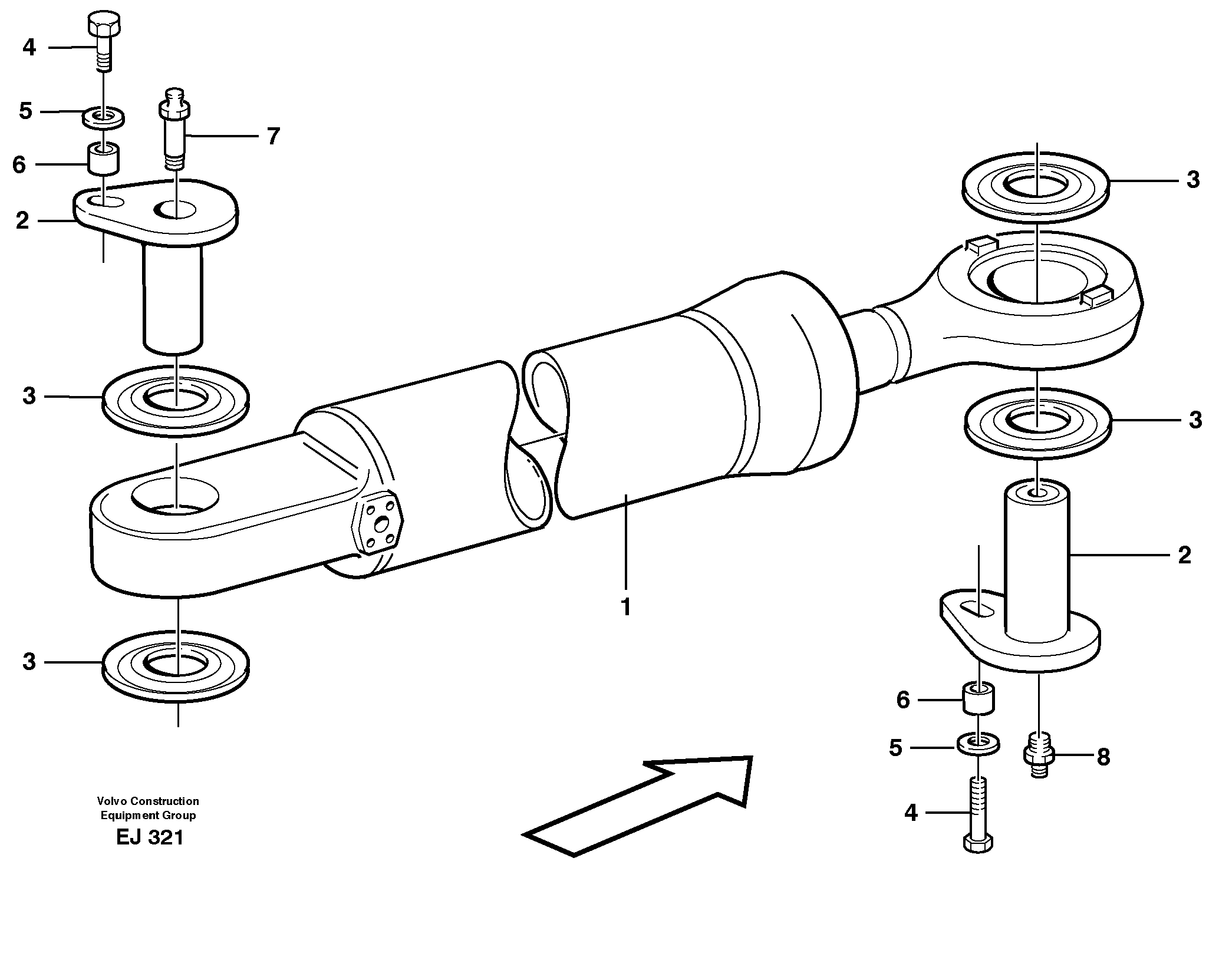 4
5
7
6
2
3
3
3
3
1
2
6
5
8
4

Volvo Construction
Equipment Group
EJ 321