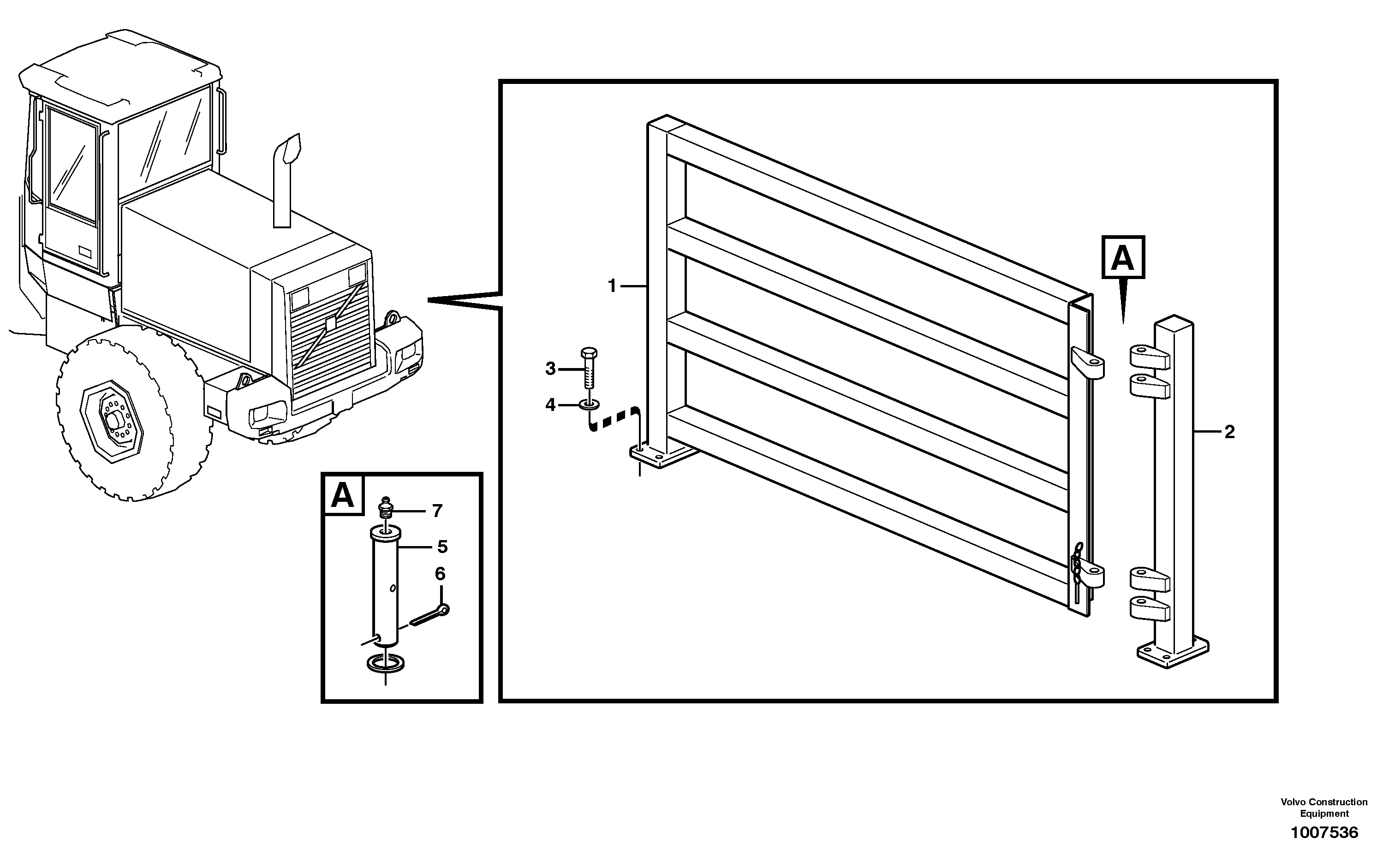 A

1

2

3

4

A

7

5

6

Volvo Construction Equipment

1007536