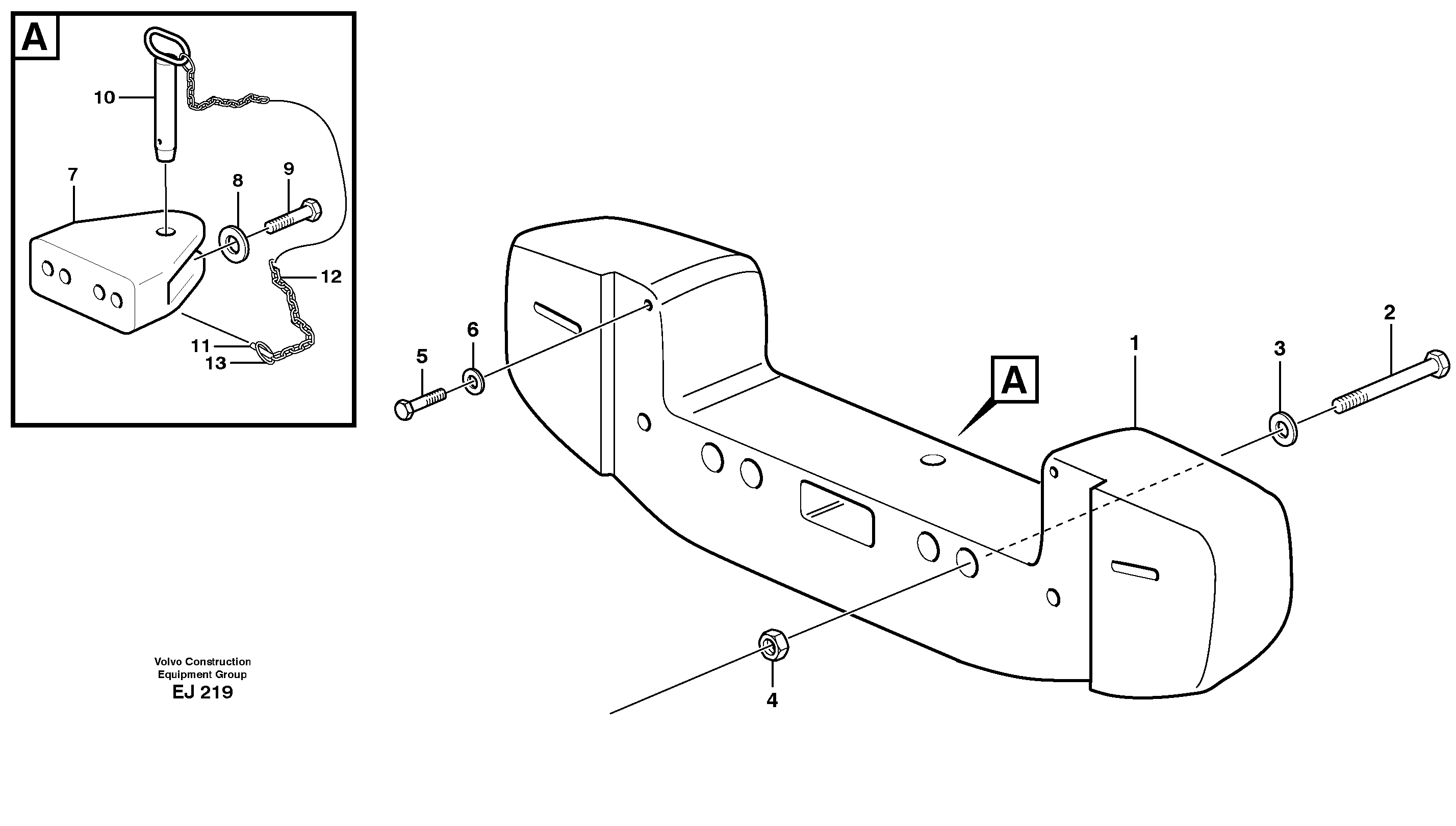 A
10
7
8
9
12
11
13

5
6
A
1
3
2
4

Volvo Construction
Equipment Group
EJ 219