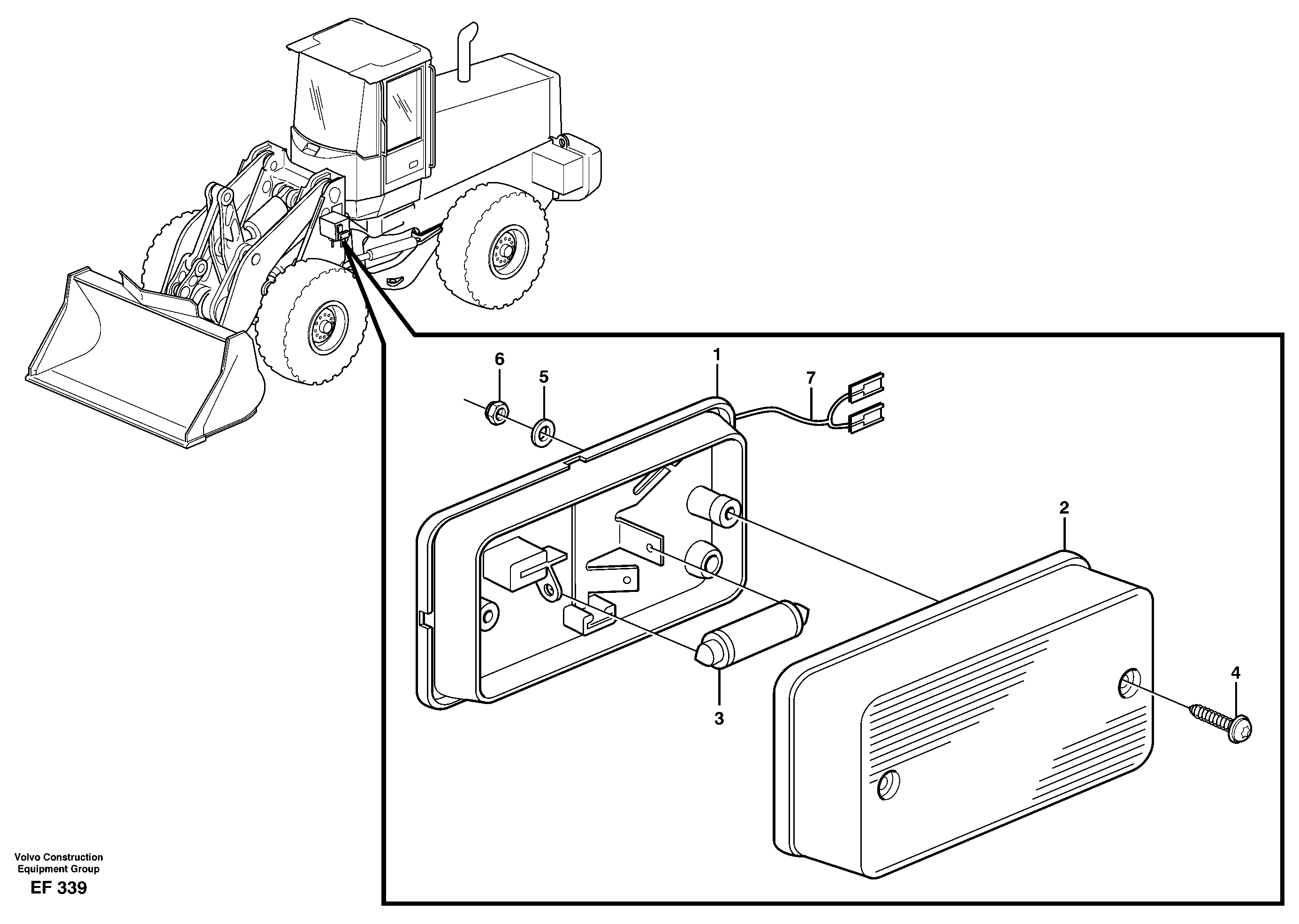 6
5
1
7
2
3
4

Volvo Construction Equipment Group

EF 339