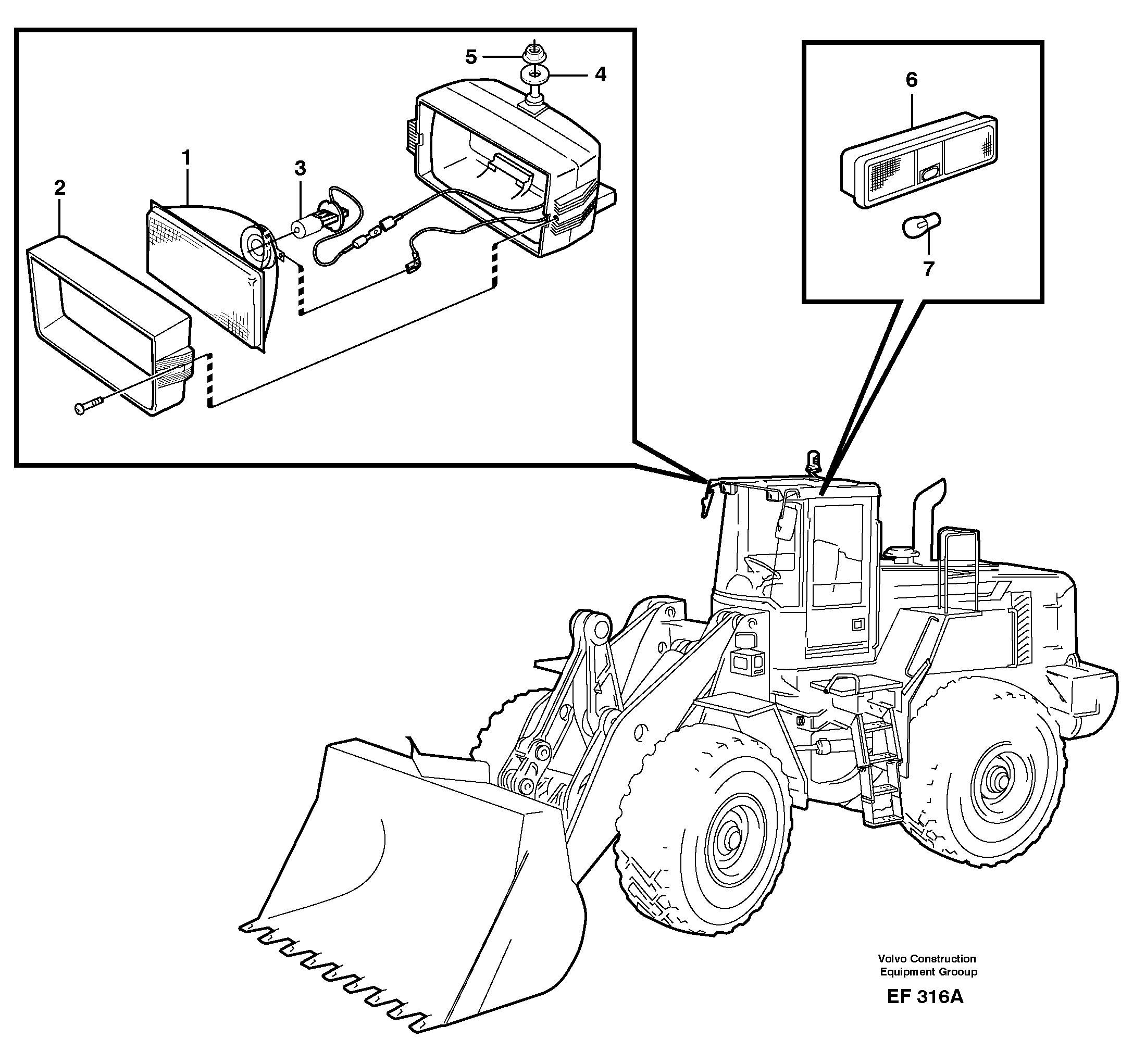 5
4
1
3
2
6
7
Volvo Construction
Equipment Grooup
EF 316A