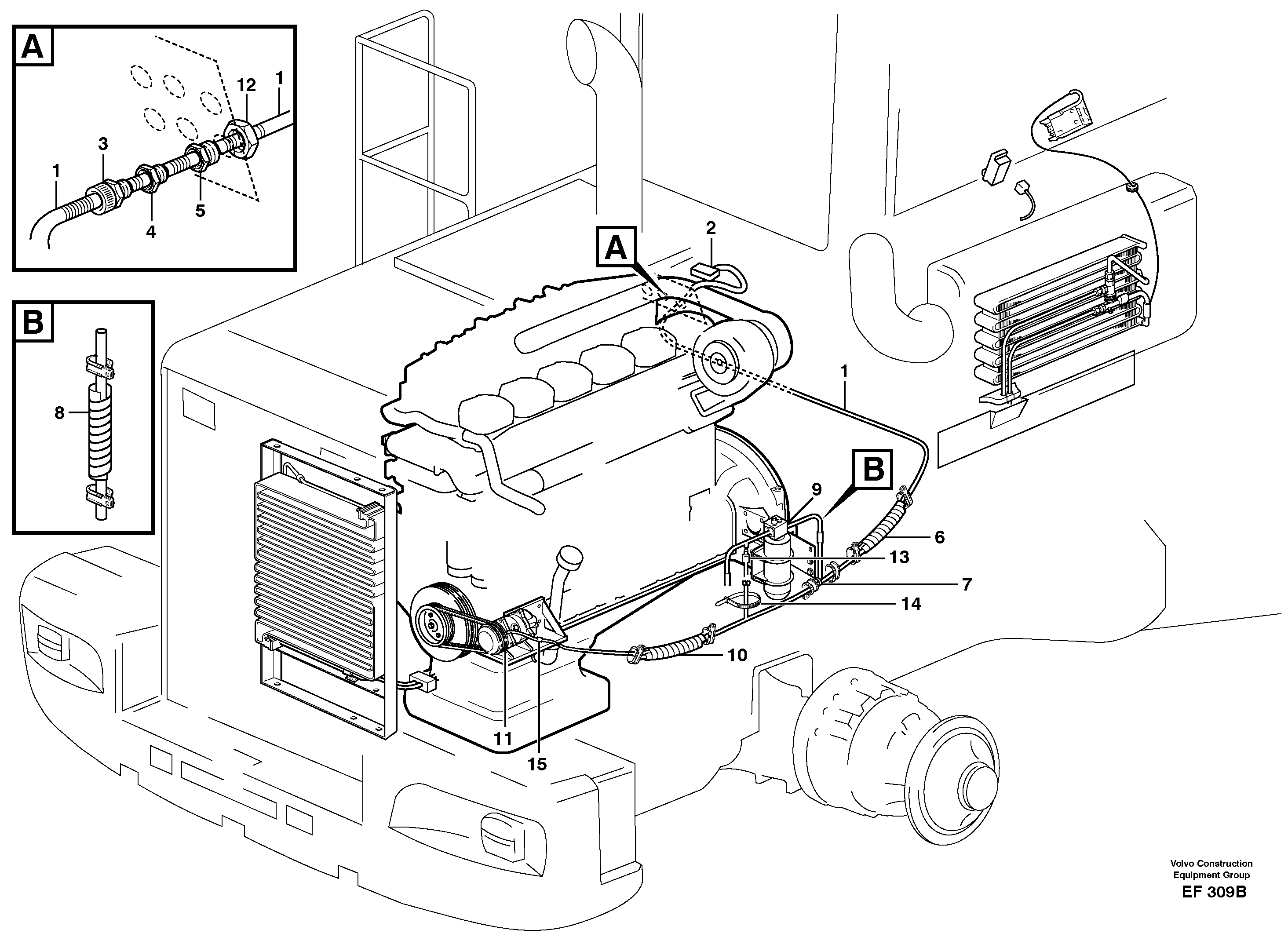 A
12
1
3
1
4
5

B
8

A
2
1
B
9
6
13
7
14
10
11
15

Volvo Construction Equipment Group
EF 309B