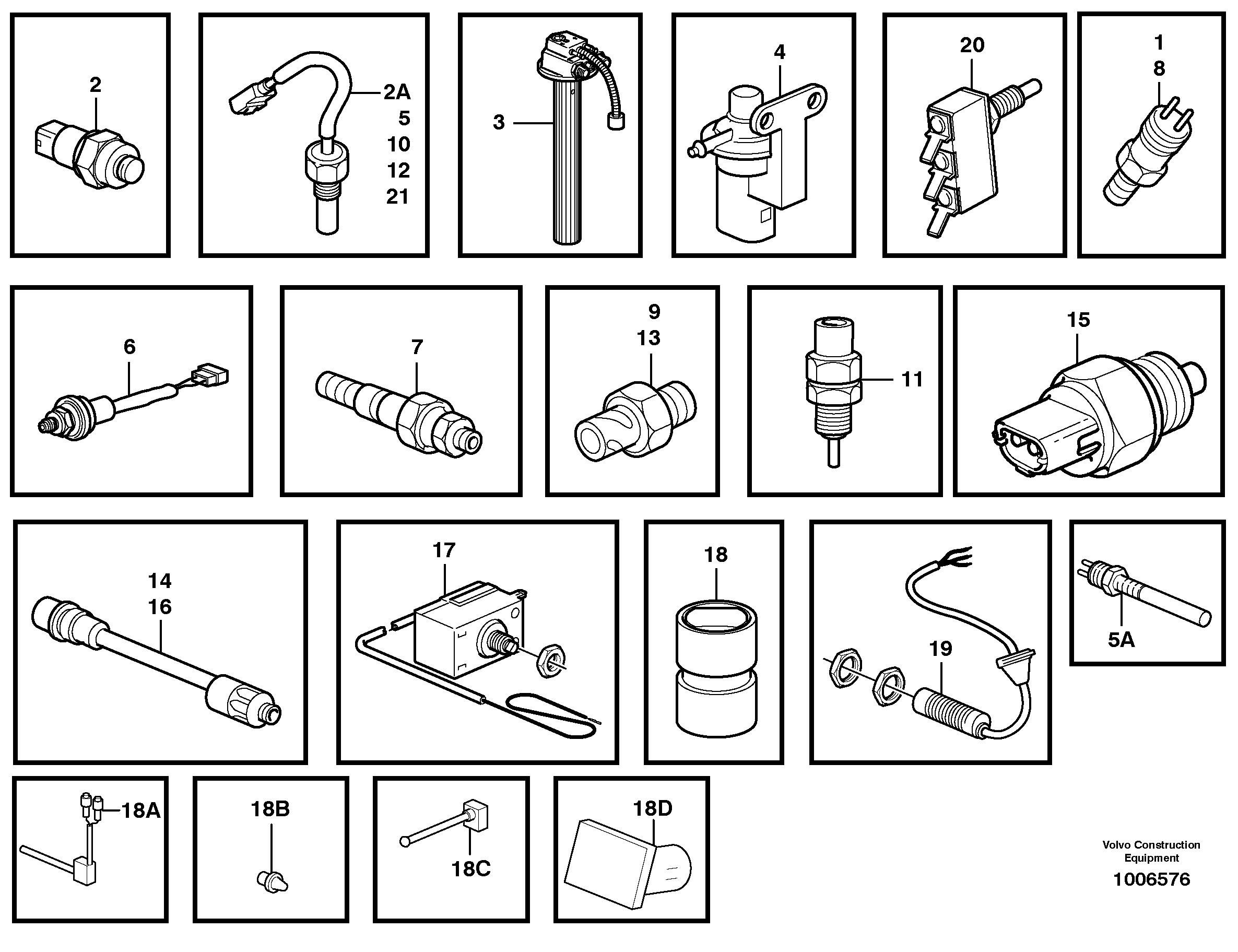 2

2A
5
10
12
21

3

4

20

1
8

6

7

9
13

11

15

14
16

17

18

19

5A

18A

18B

18C

18D

Volvo Construction Equipment
1006576