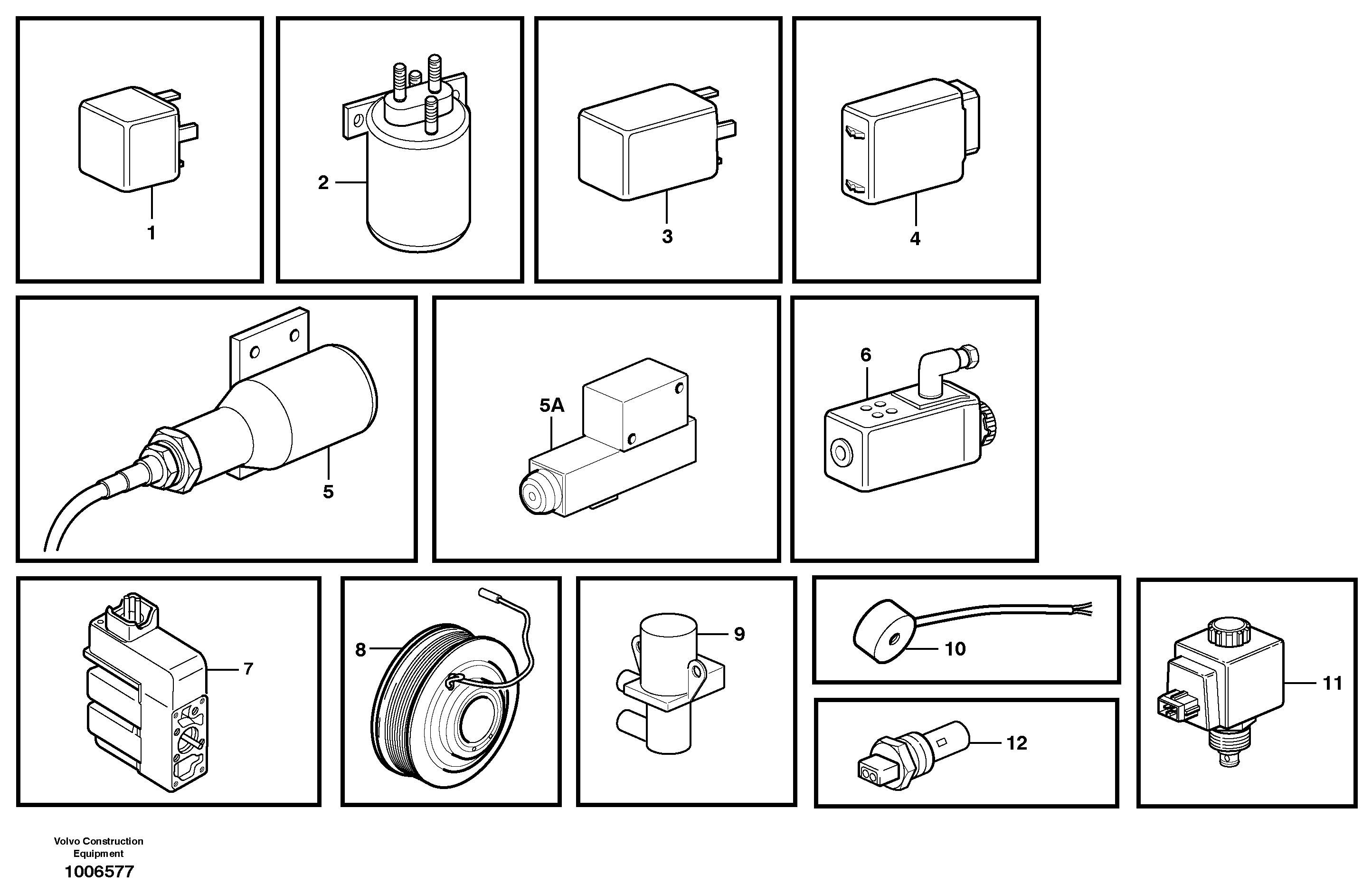 1
2
3
4
5
5A
6
7
8
9
10
11
12

Volvo Construction Equipment
1006577