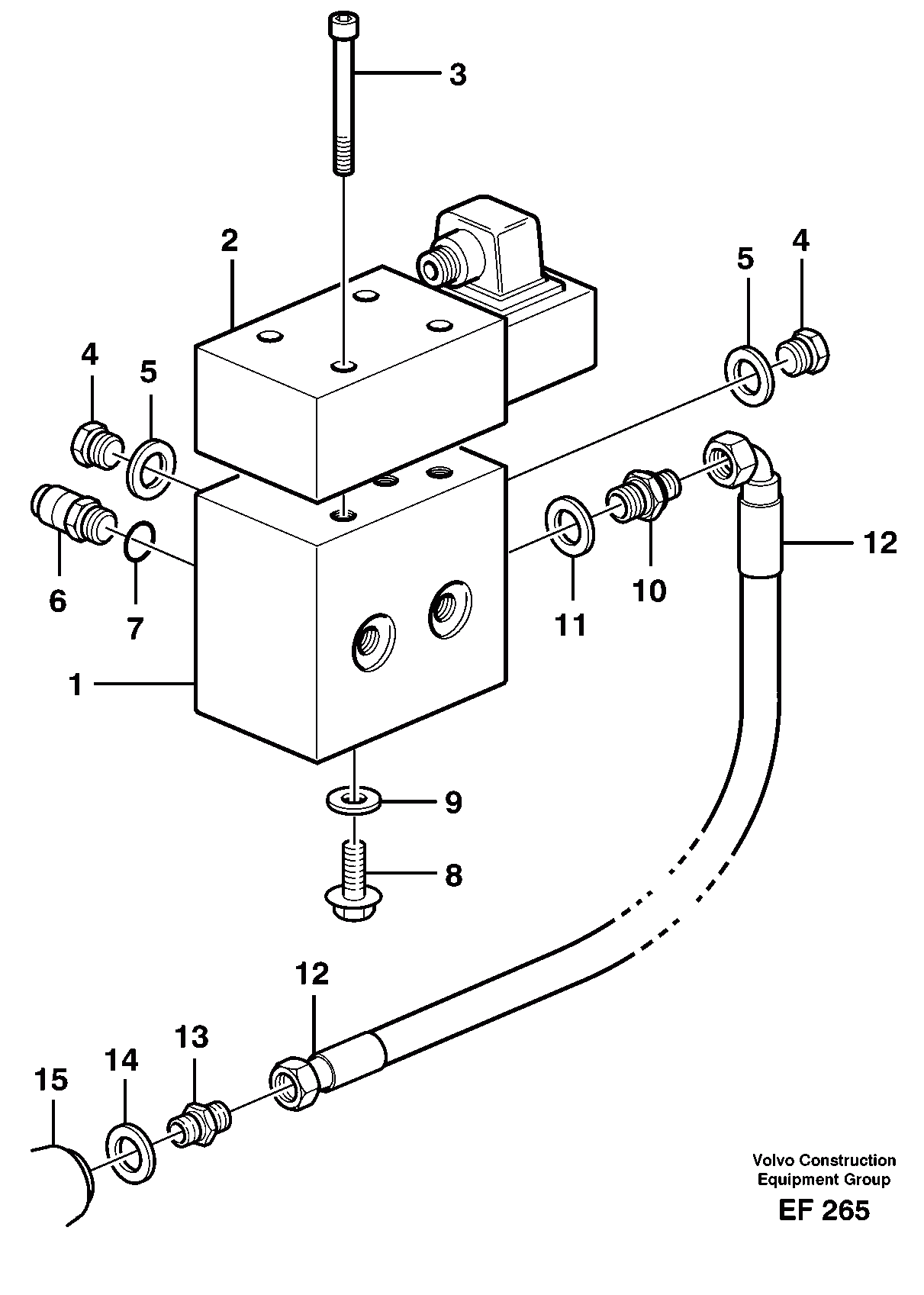 3

2

5
4

4
5

6
7

11
10
12

1

9

8

12

13
14
15

Volvo Construction Equipment Group

EF 265