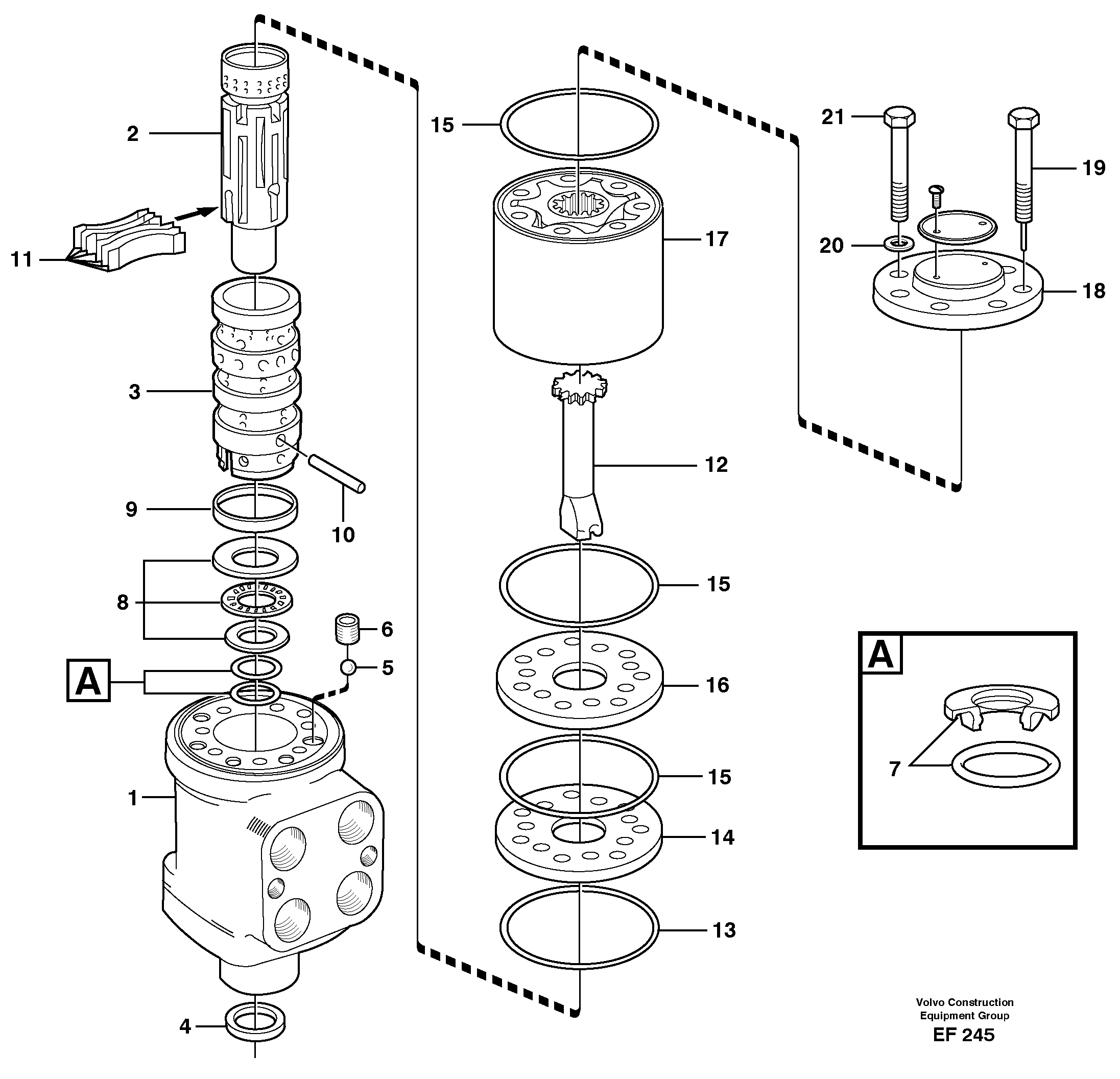 2
11
3
9
10
8
6
5
A
1
4
15
17
12
15
16
15
14
13
21
19
20
18
A
7
Volvo Construction Equipment Group
EF 245