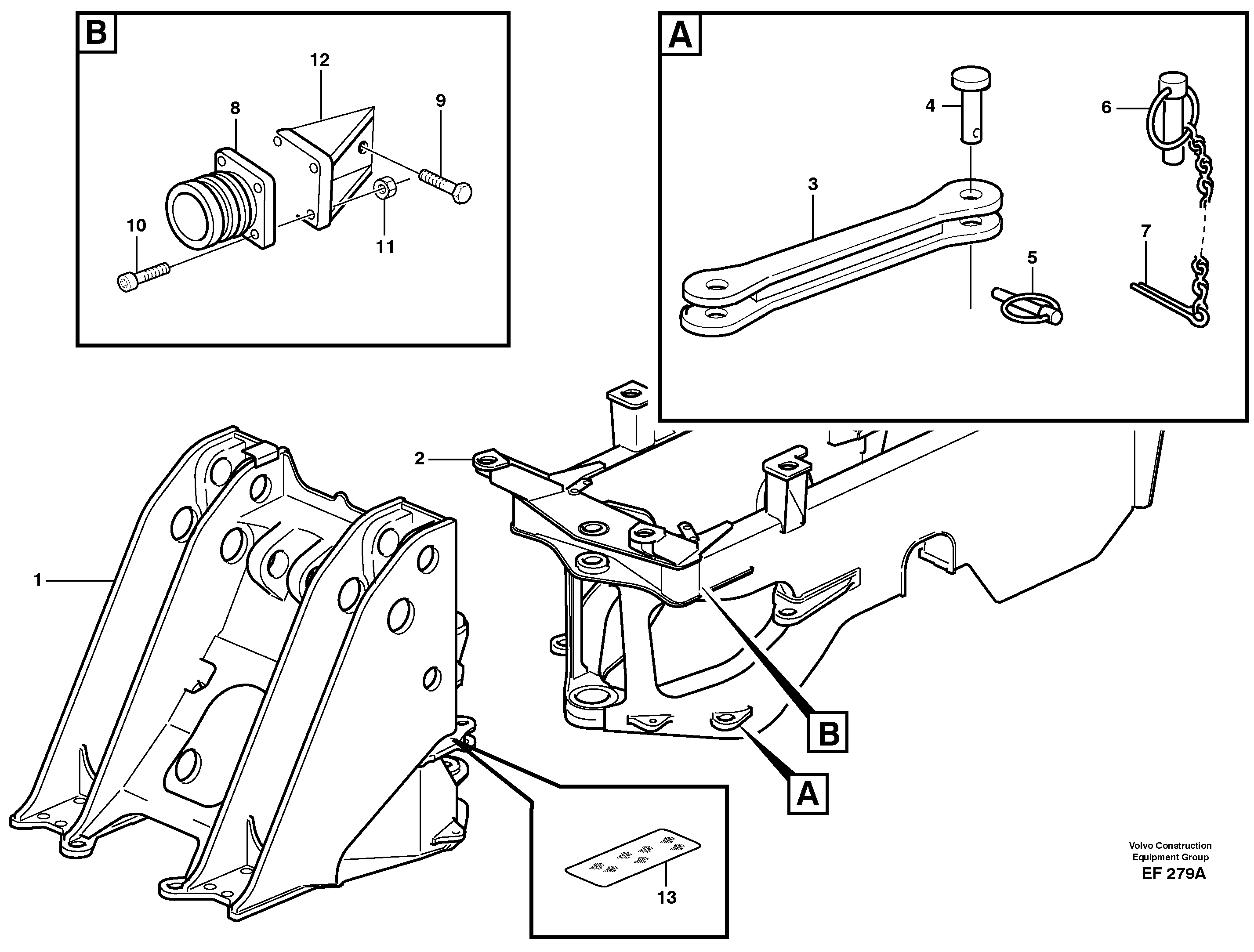 B

12

8

9

10

11

A

4

6

3

7

5

2

1

B

A

13

Volvo Construction Equipment Group

EF 279A