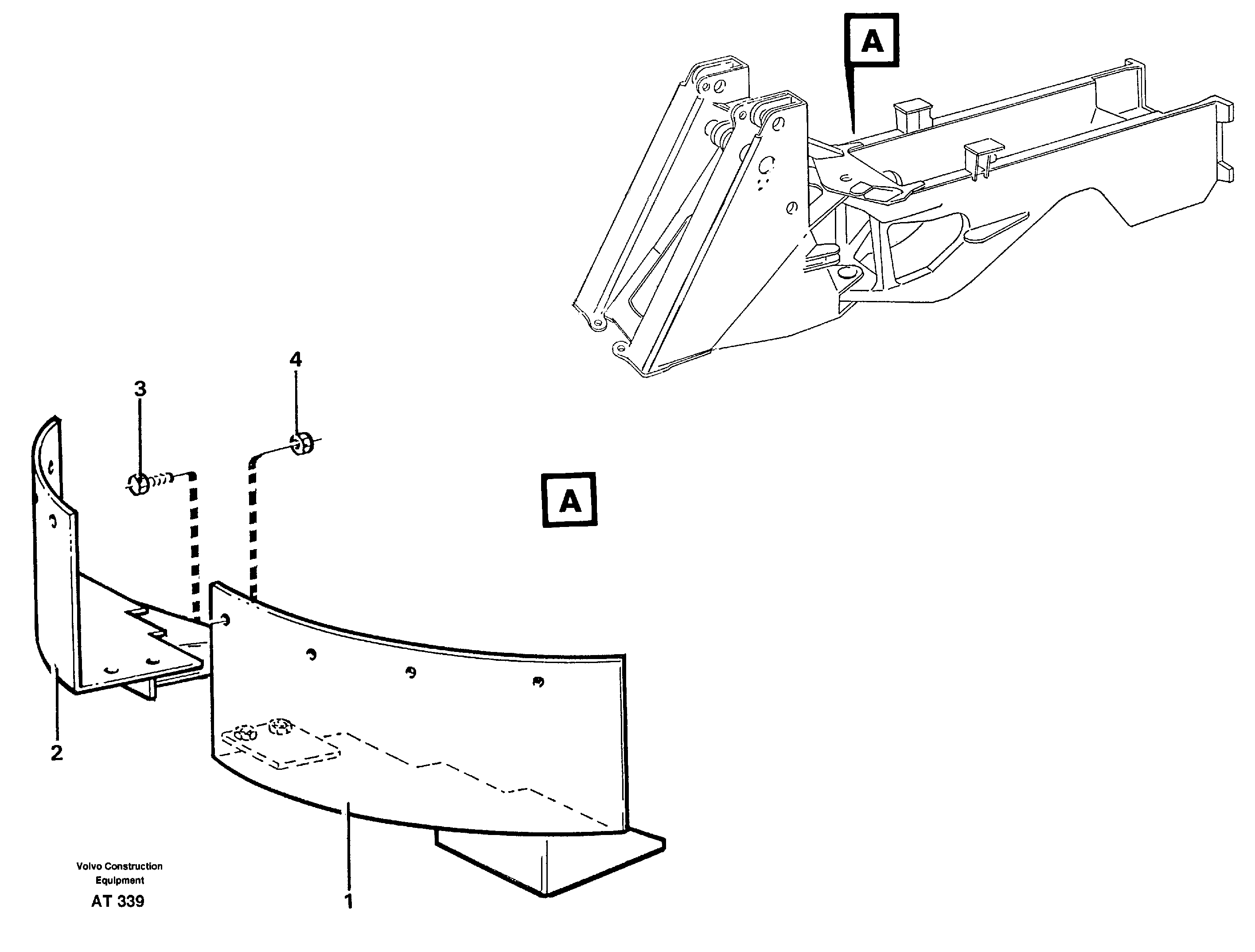 A

4

3

A

2

1

Volvo Construction Equipment

AT 339