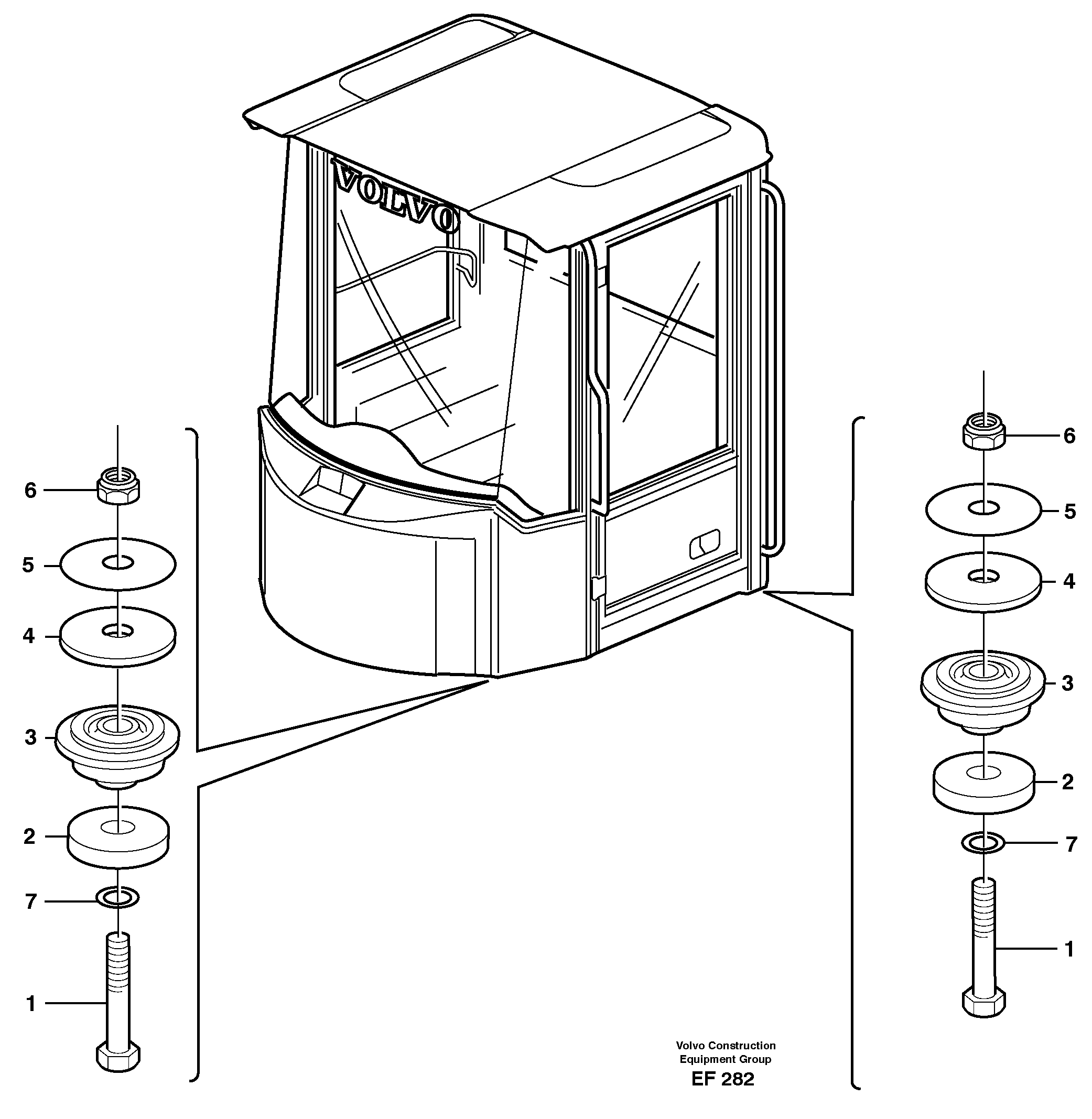 VOLVO

6
5
4
3
2
7
1

6
5
4
3
2
7
1

Volvo Construction Equipment Group
EF 282