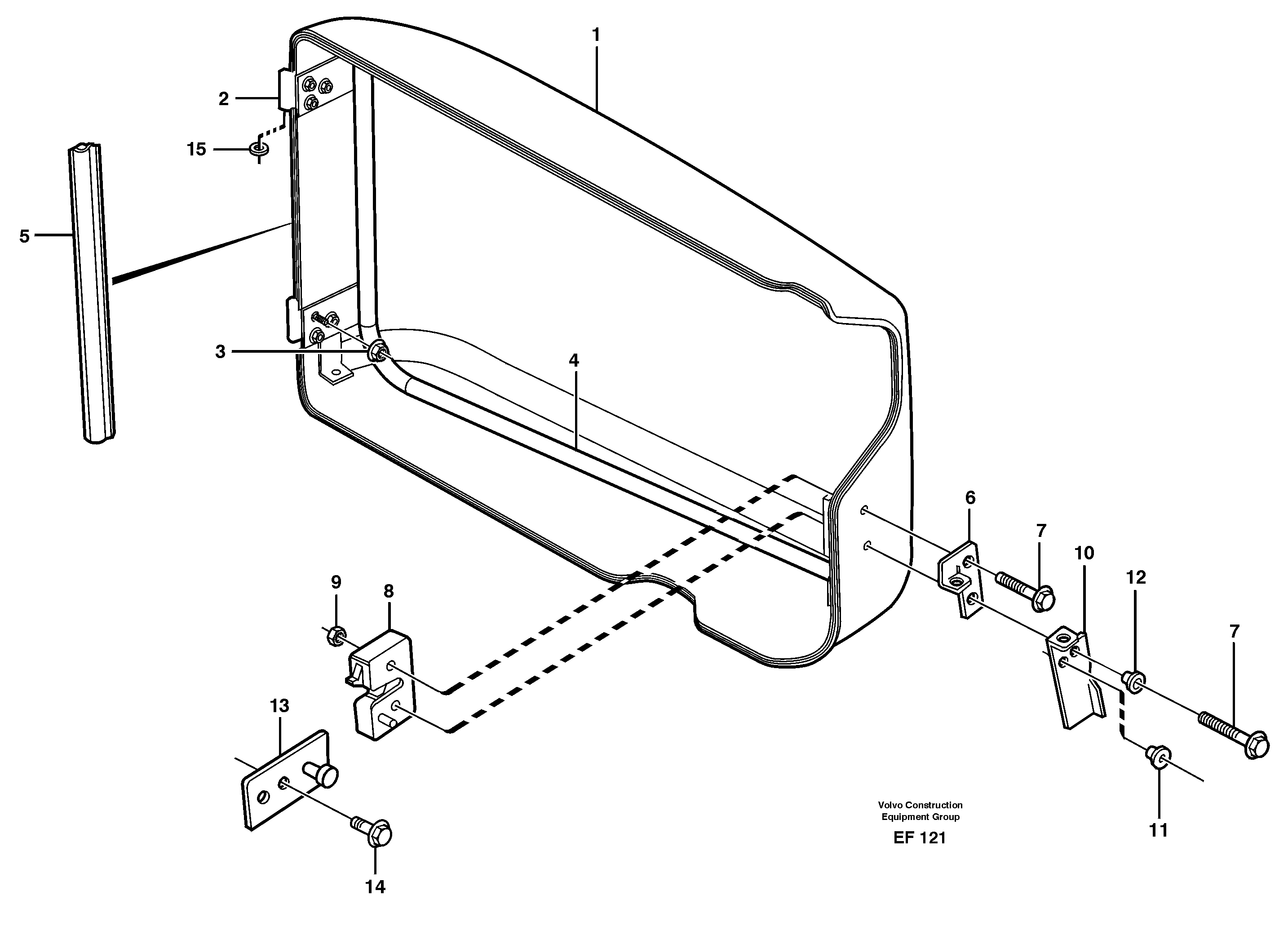 1

2

15

5

3

4

6

7

10

12

7

9

8

13

14

11

Volvo Construction Equipment Group

EF 121