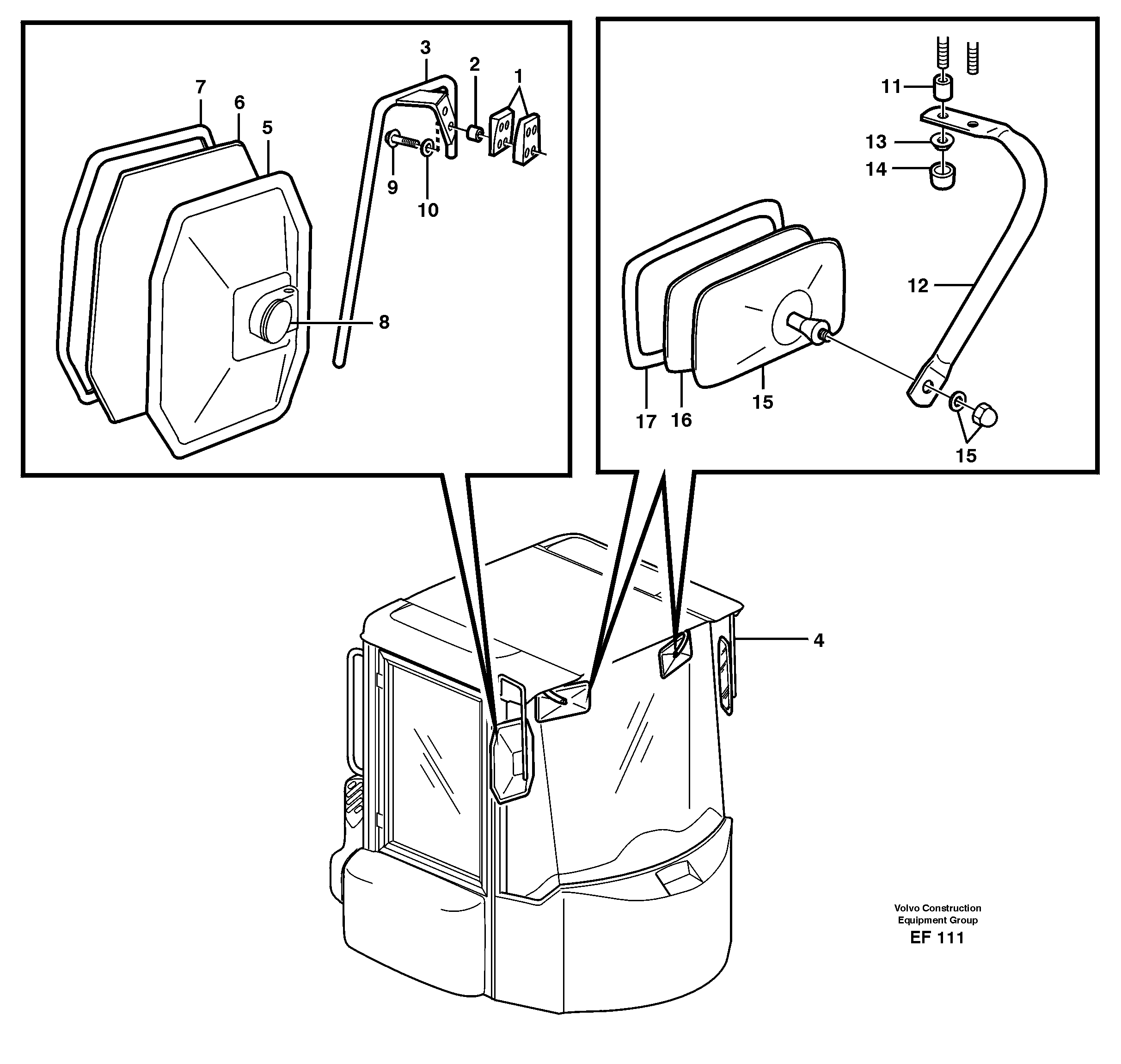 3
2
1
7
6
5
9
10
8
11
13
14
12
17
16
15
15
4
Volvo Construction Equipment Group
EF 111