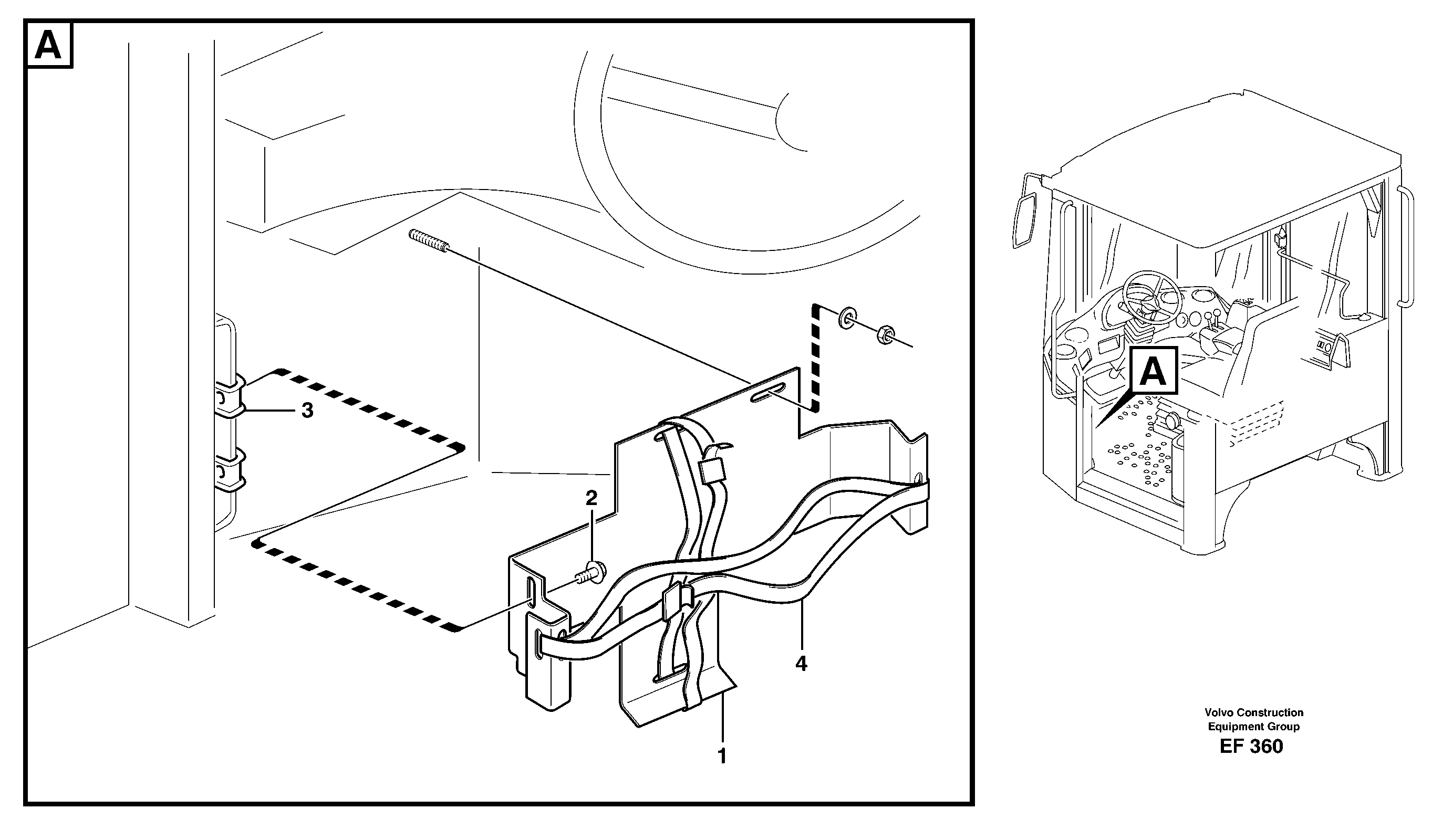 A

3

2

4

1

A

Volvo Construction Equipment Group
EF 360