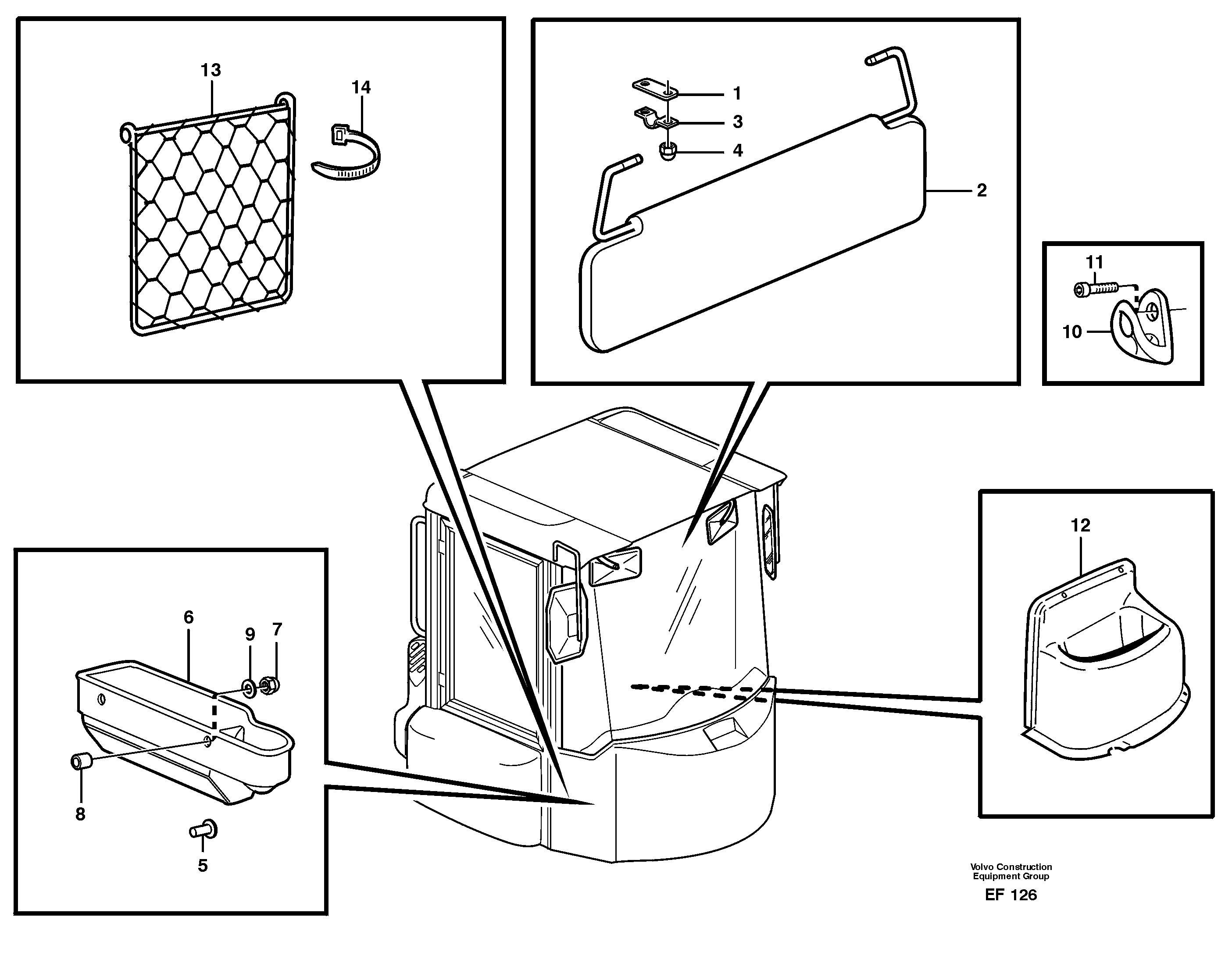 13
14
1
3
4
2
11
10
12
6
9
7
8
5

Volvo Construction
Equipment Group
EF 126