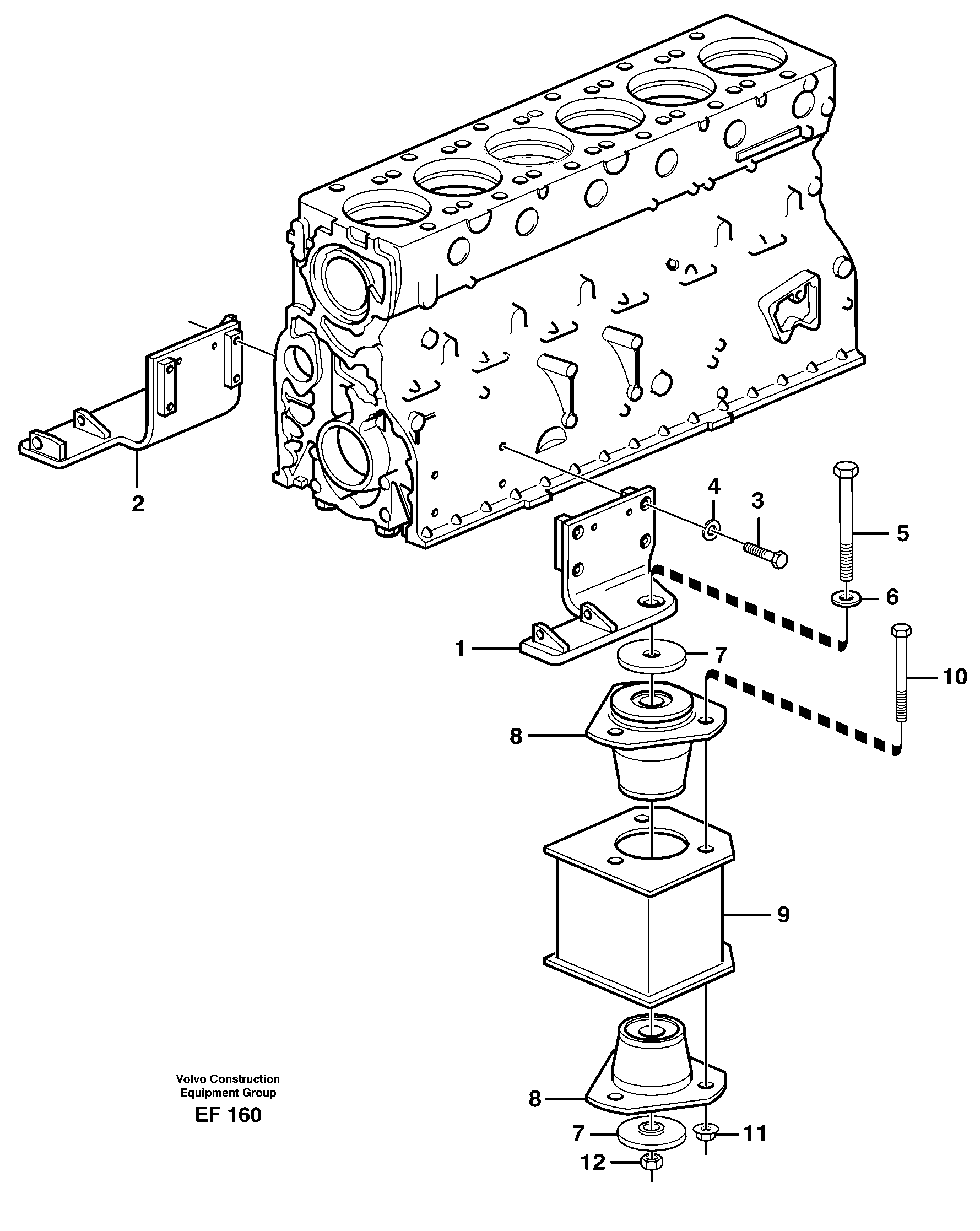 2
4
3
5
6
1
7
10
8
9
Volvo Construction Equipment Group
EF 160
8
7
11
12