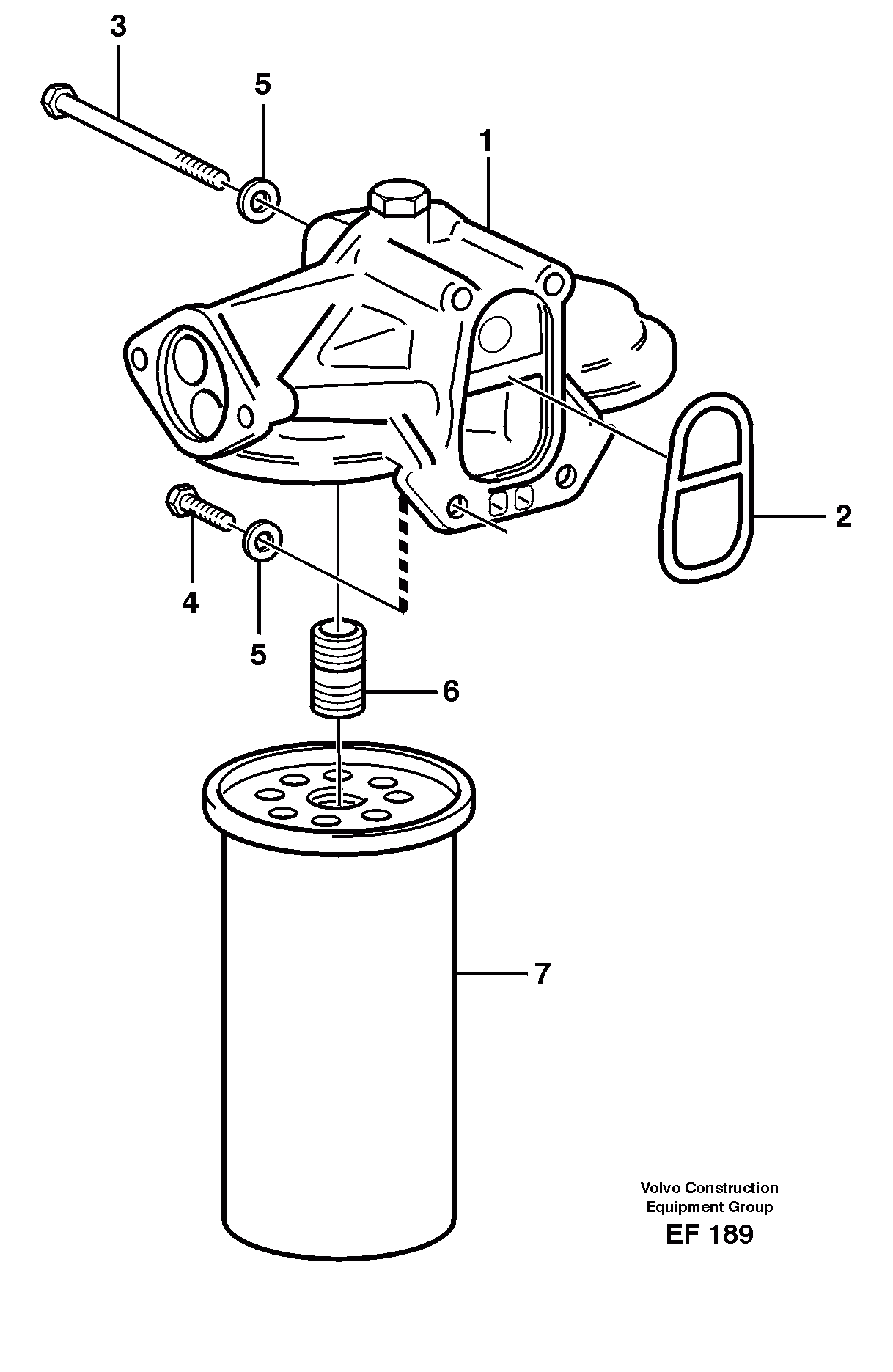 3

5

1

2

4

5

6

7

Volvo Construction Equipment Group

EF 189