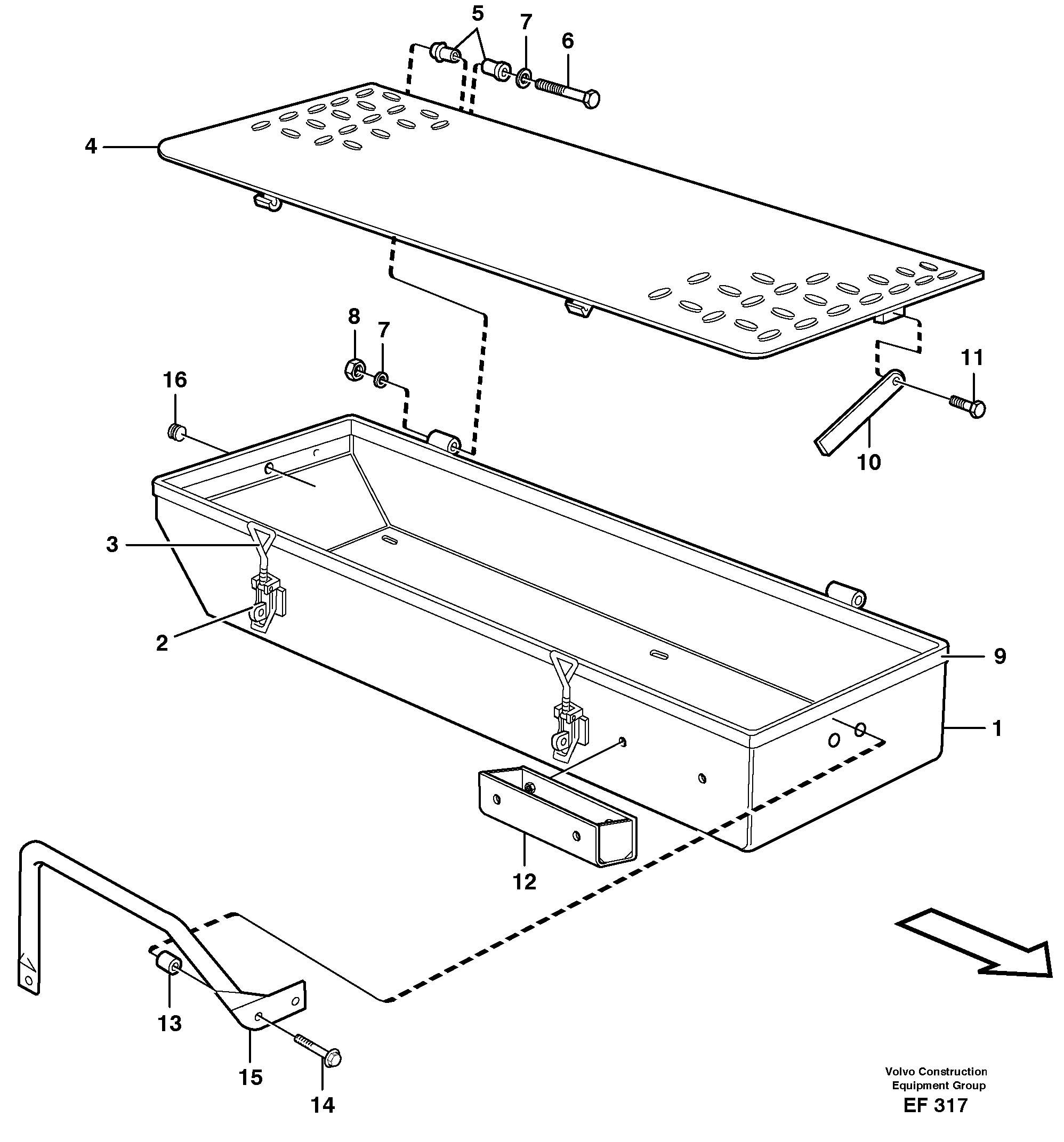 5
7
6
4
8
7
16
11
10
3
2
9
1
12
13
15
14

Volvo Construction Equipment Group
EF 317